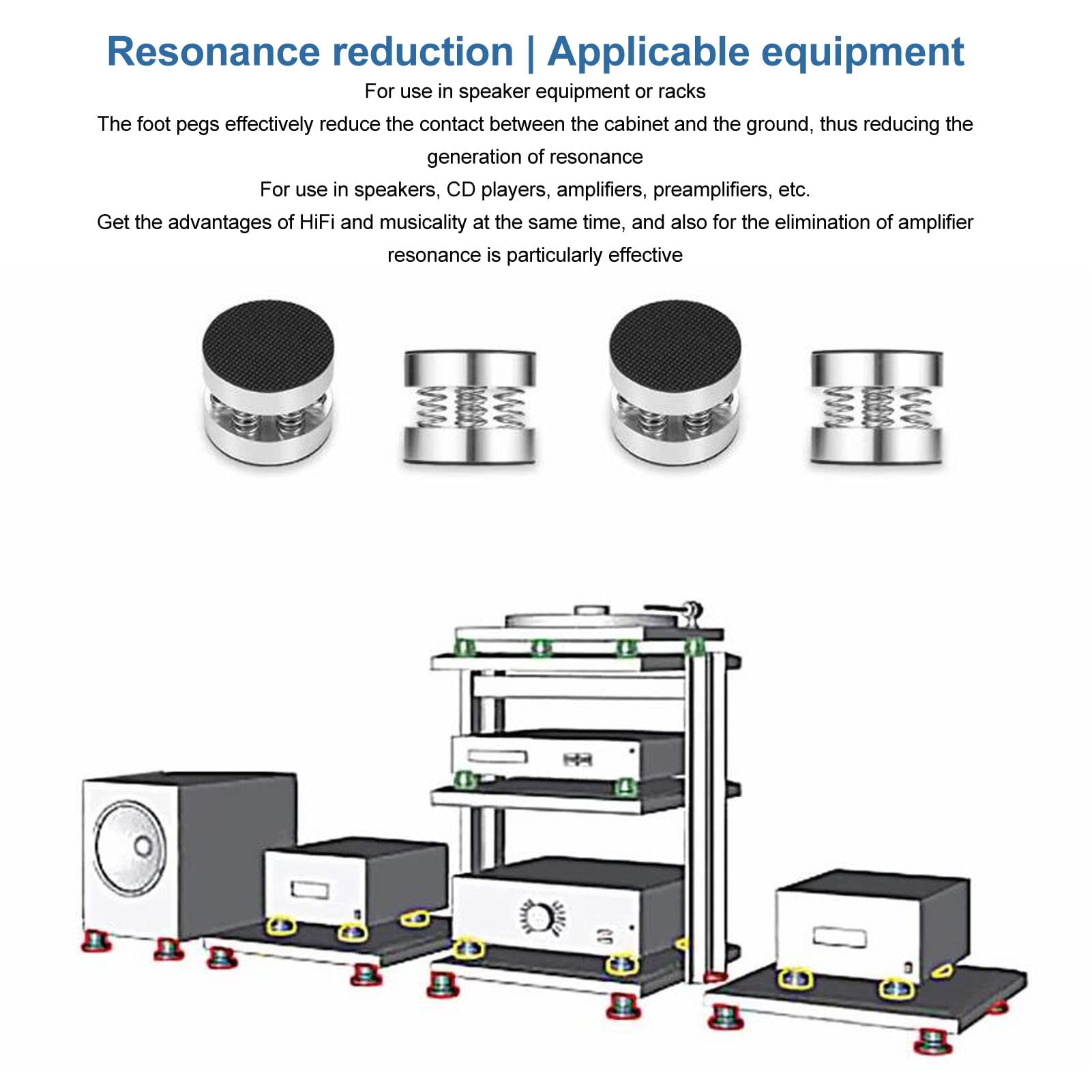 Resonance reduction | Applicable equipment

For use in speaker equipment or racks

The foot pegs effectively reduce the contact between the cabinet and the ground, thus reducing the generation of resonance

For use in speakers, CD players, amplifiers, preamplifiers, etc.

Get the advantages of HiFi and musicality at the same time, and also for the elimination of amplifier resonance is particularly effective