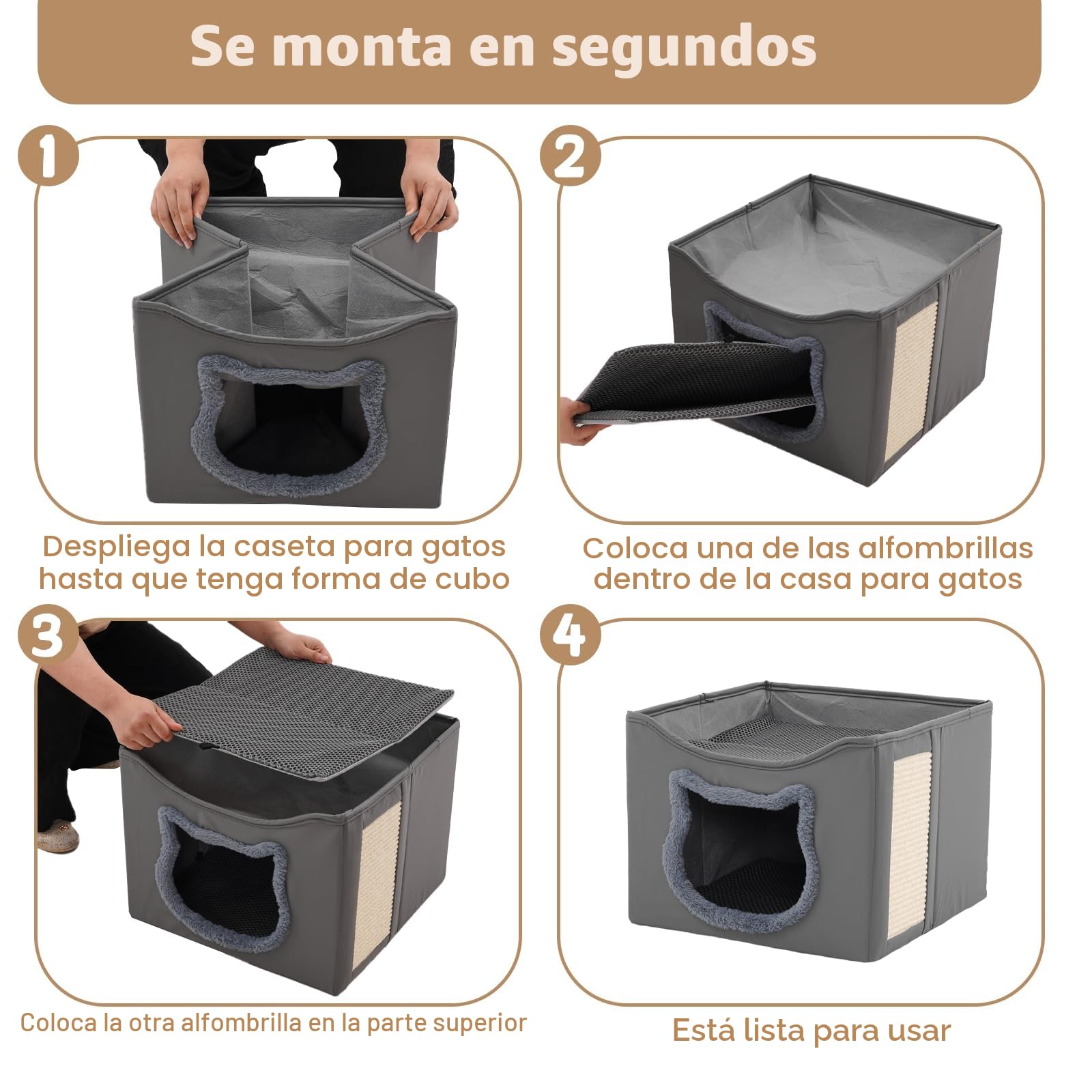 Se monta en segundos

1

Despliega la caseta para gatos hasta que tenga forma de cubo

2

Coloca una de las alfombrillas dentro de la casa para gatos

3

Coloca la otra alfombrilla en la parte superior

4

Está lista para usar