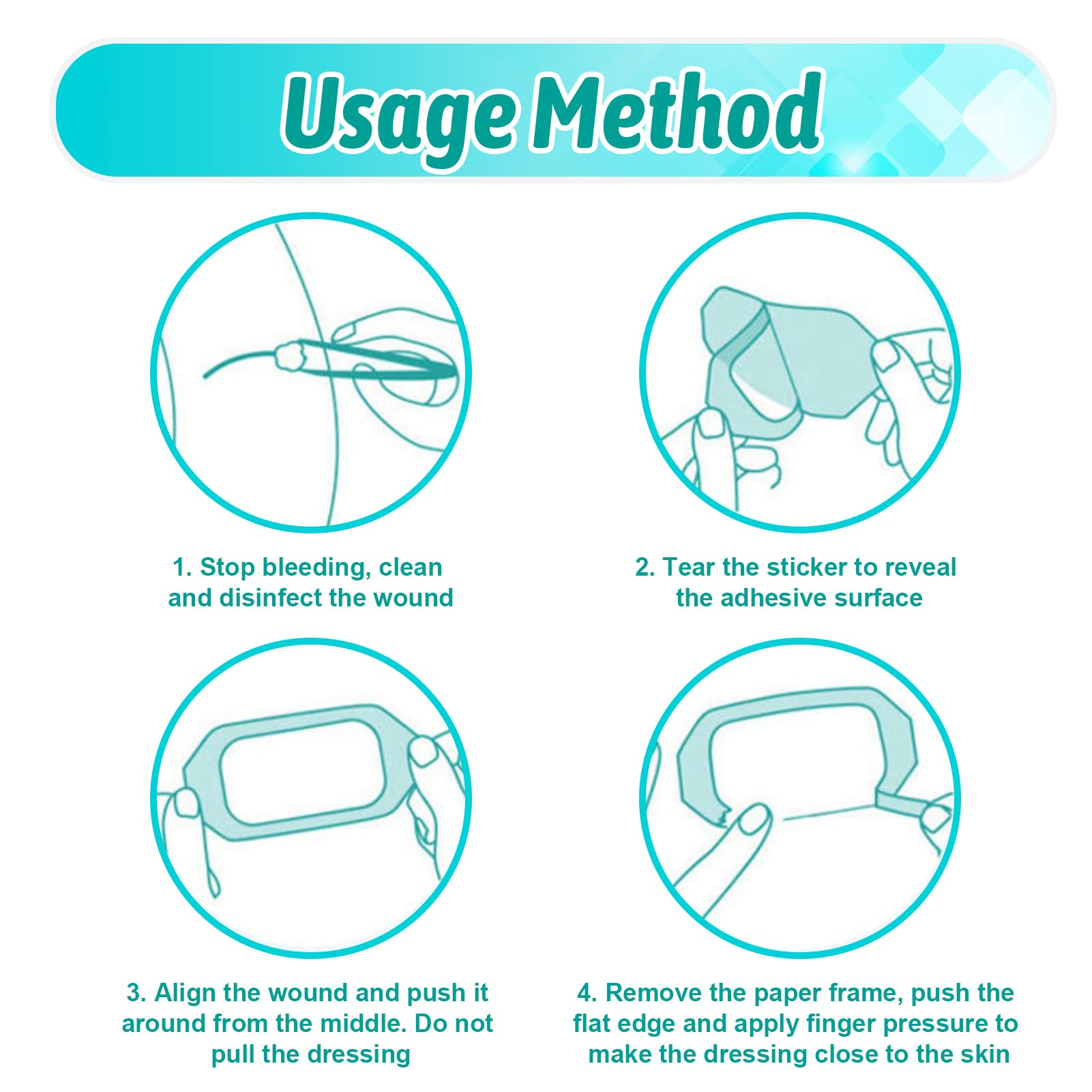 Usage Method

1. Stop bleeding, clean and disinfect the wound

2. Tear the sticker to reveal the adhesive surface

3. Align the wound and push it around from the middle. Do not pull the dressing

4. Remove the paper frame, push the flat edge and apply finger pressure to make the dressing close to the skin