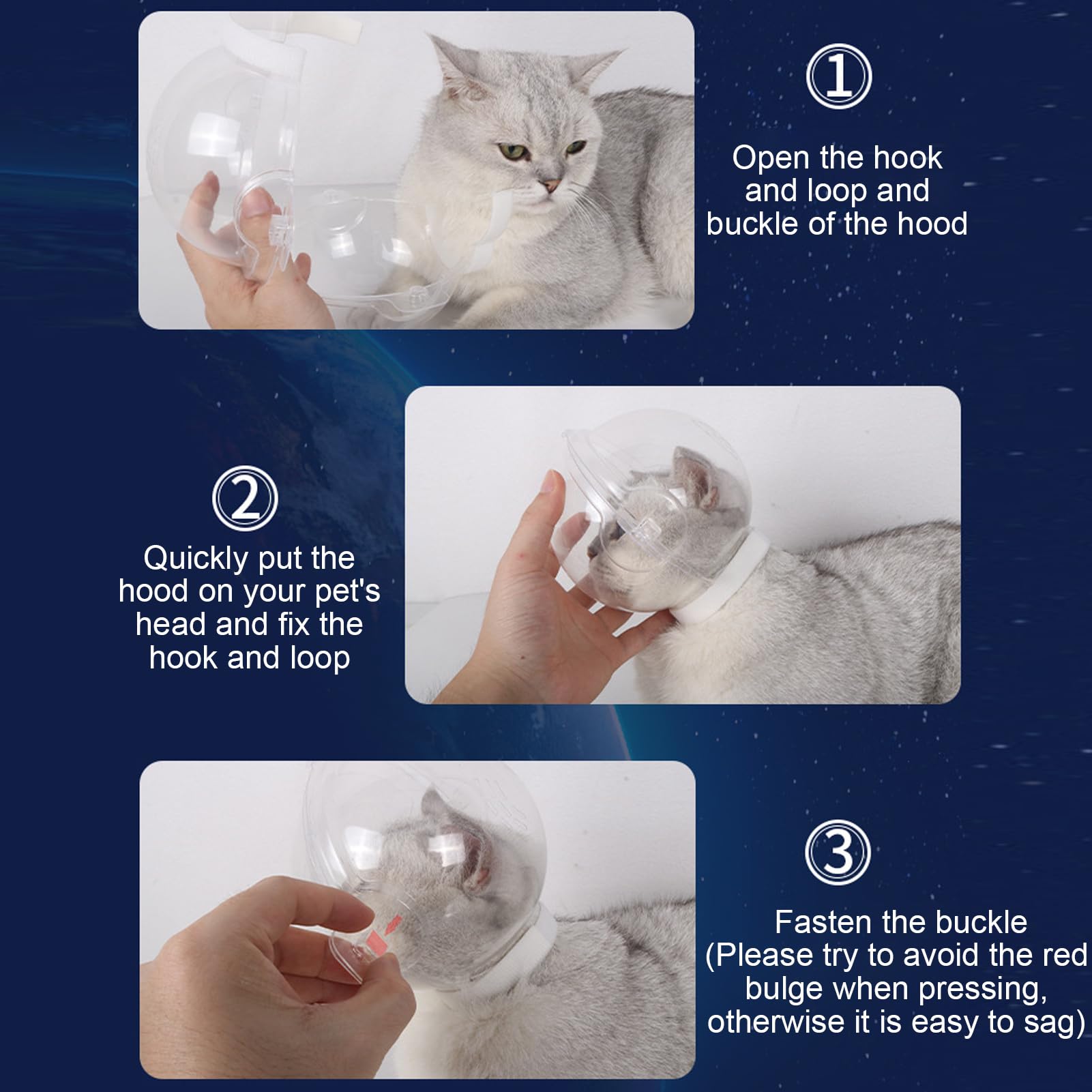 ①

Open the hook and loop and buckle of the hood

②

Quickly put the hood on your pet's head and fix the hook and loop

③

Fasten the buckle (Please try to avoid the red bulge when pressing, otherwise it is easy to sag)