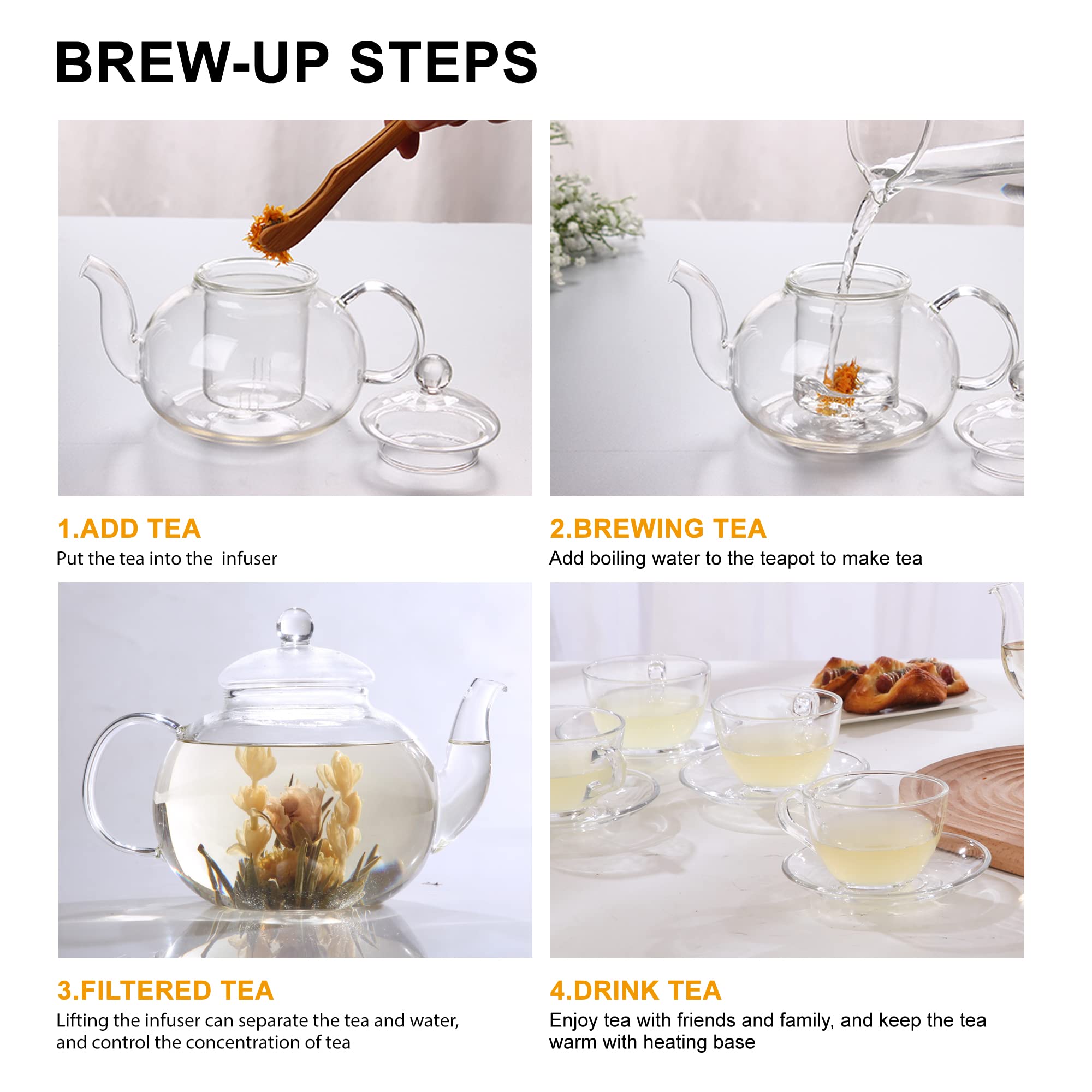 BREW-UP STEPS

1.ADD TEA
Put the tea into the infuser

2.BREWING TEA
Add boiling water to the teapot to make tea

3.FILTERED TEA
Lifting the infuser can separate the tea and water, and control the concentration of tea

4.DRINK TEA
Enjoy tea with friends and family, and keep the tea warm with heating base