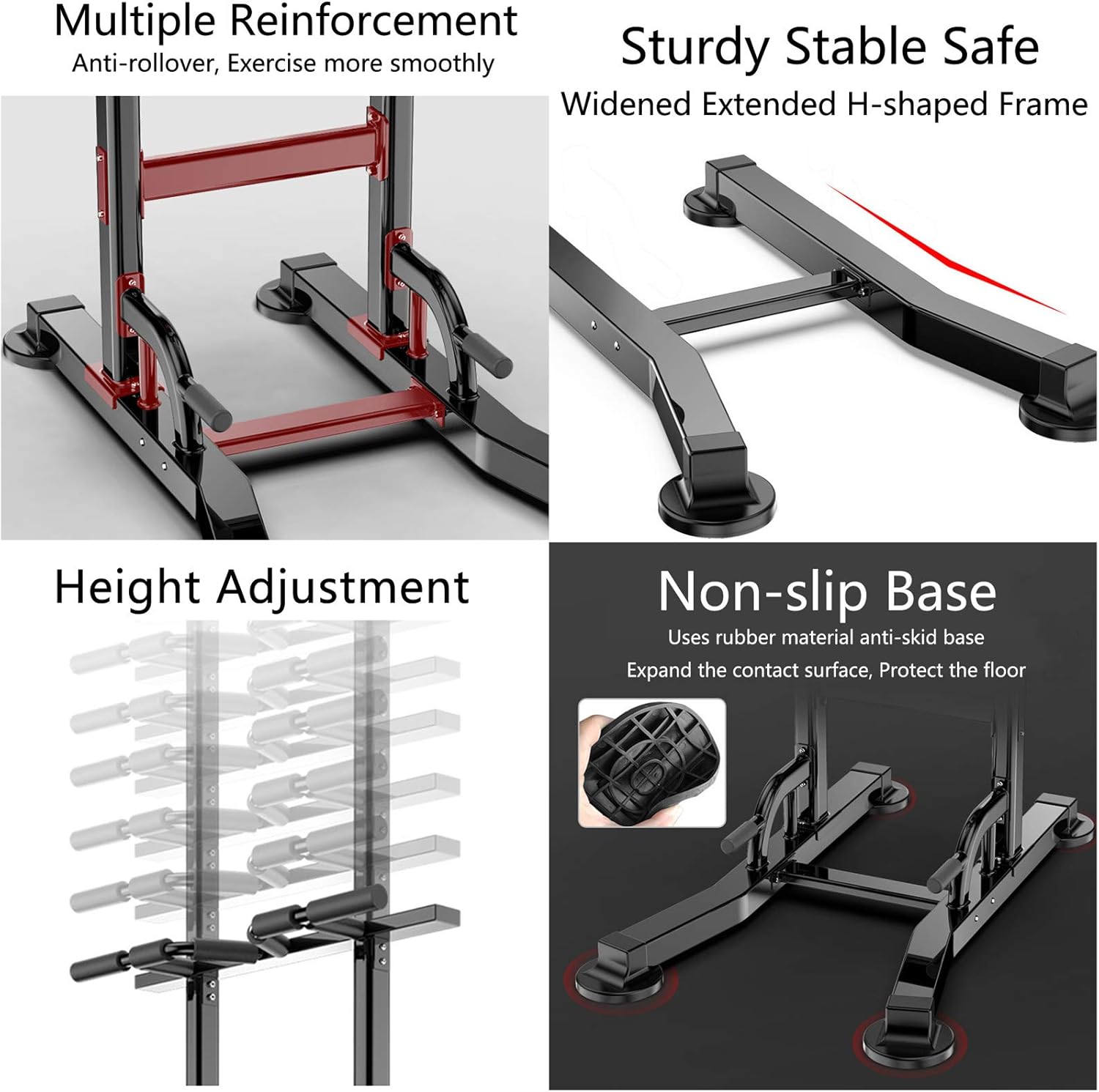 Multiple Reinforcement
Anti-rollover, Exercise more smoothly

Sturdy Stable Safe
Widened Extended H-shaped Frame

Height Adjustment

Non-slip Base
Uses rubber material anti-skid base
Expand the contact surface, Protect the floor