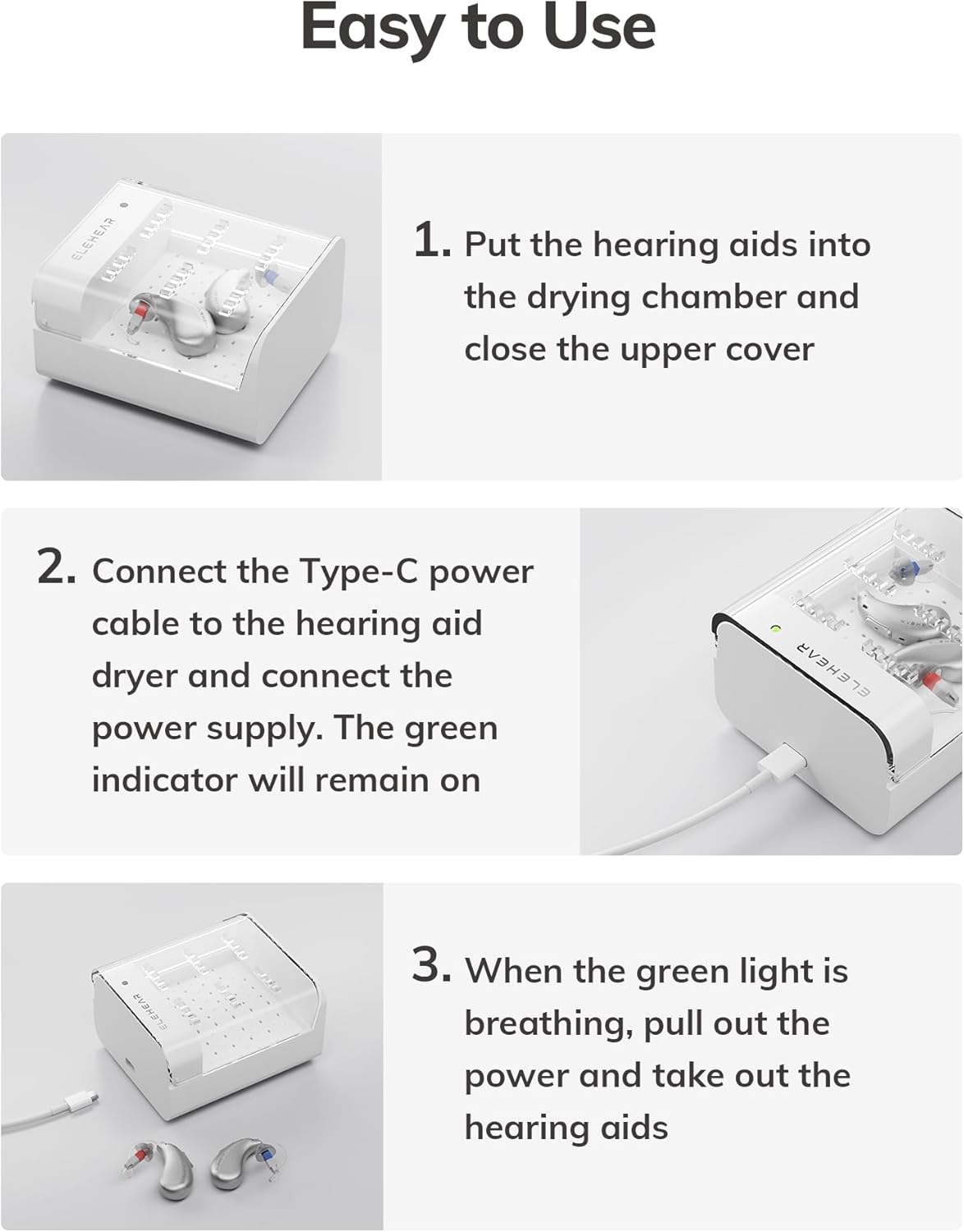 Easy to Use

ELEHEAR

1. Put the hearing aids into the drying chamber and close the upper cover

2. Connect the Type-C power cable to the hearing aid dryer and connect the power supply. The green indicator will remain on

ELEHEAR

ELEHEAR

3. When the green light is breathing, pull out the power and take out the hearing aids