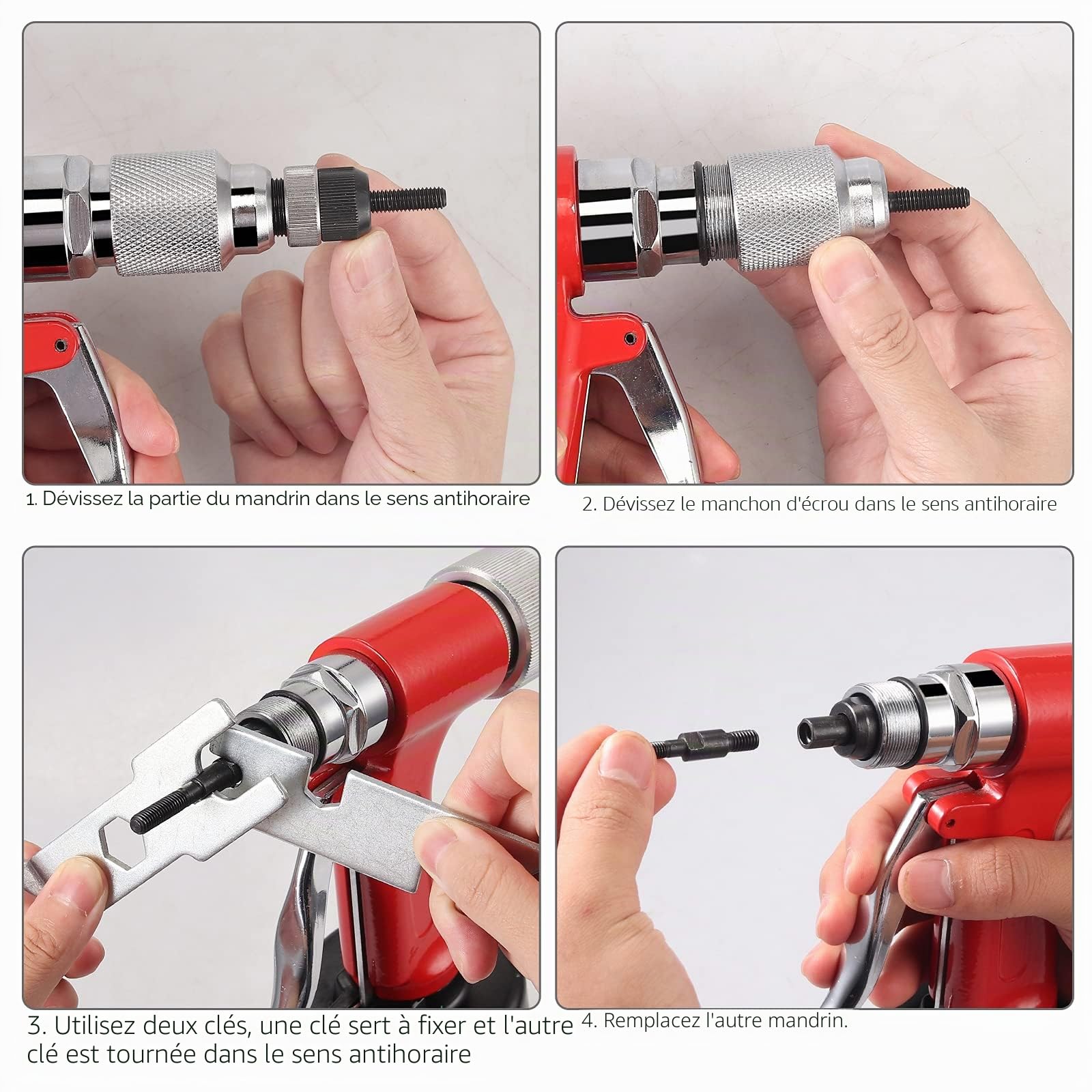 1. Dévissez la partie du mandrin dans le sens antihoraire

2. Dévissez le manchon d'écrou dans le sens antihoraire

3. Utilisez deux clés, une clé sert à fixer et l'autre clé est tournée dans le sens antihoraire

4. Remplacez l'autre mandrin.