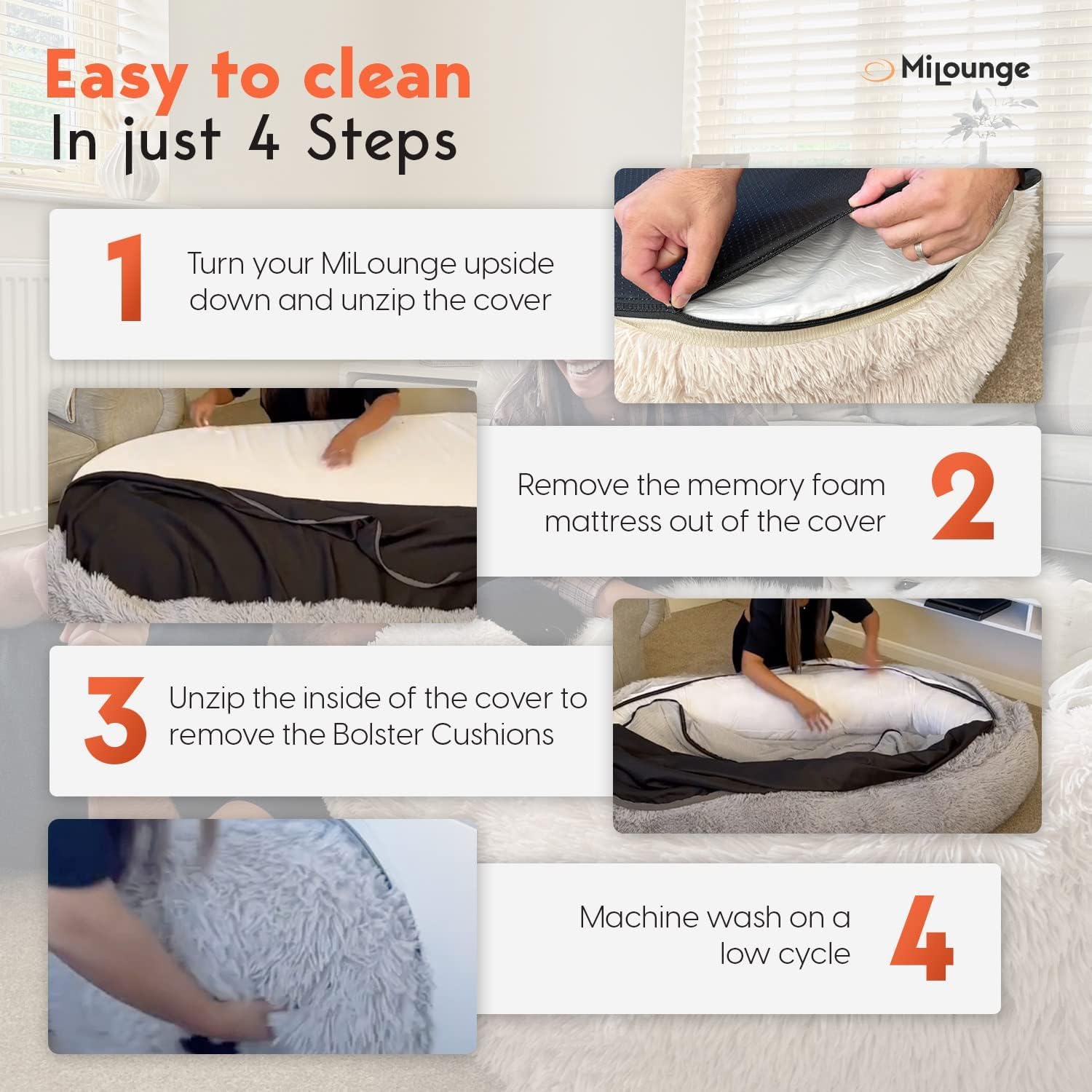 Easy to clean
In just 4 Steps

MiLounge

1 Turn your MiLounge upside down and unzip the cover

Remove the memory foam mattress out of the cover 2

3 Unzip the inside of the cover to remove the Bolster Cushions

Machine wash on a low cycle 4