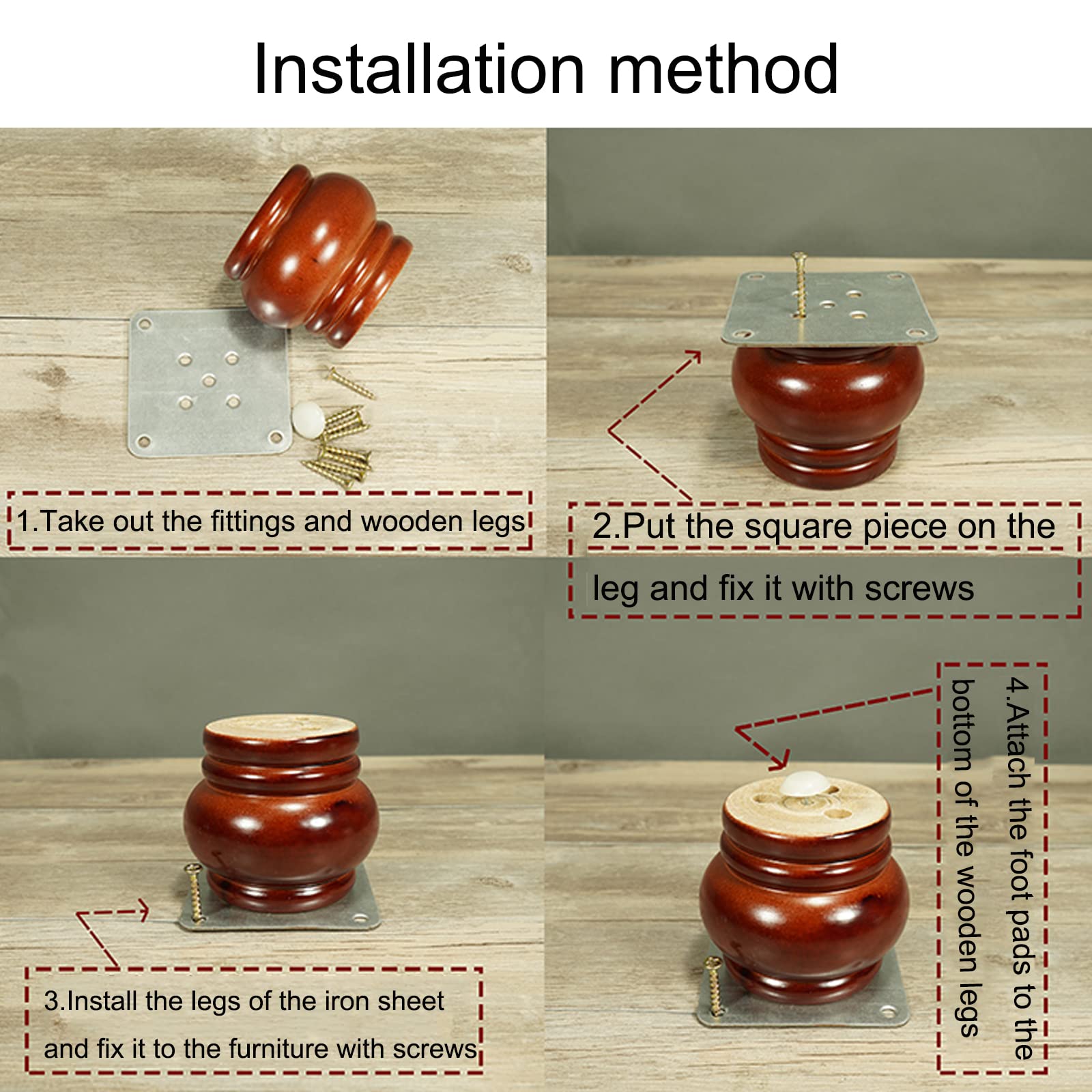 Installation method

1.Take out the fittings and wooden legs

2.Put the square piece on the leg and fix it with screws

3.Install the legs of the iron sheet and fix it to the furniture with screws

4.Attach the foot pads to the bottom of the wooden legs