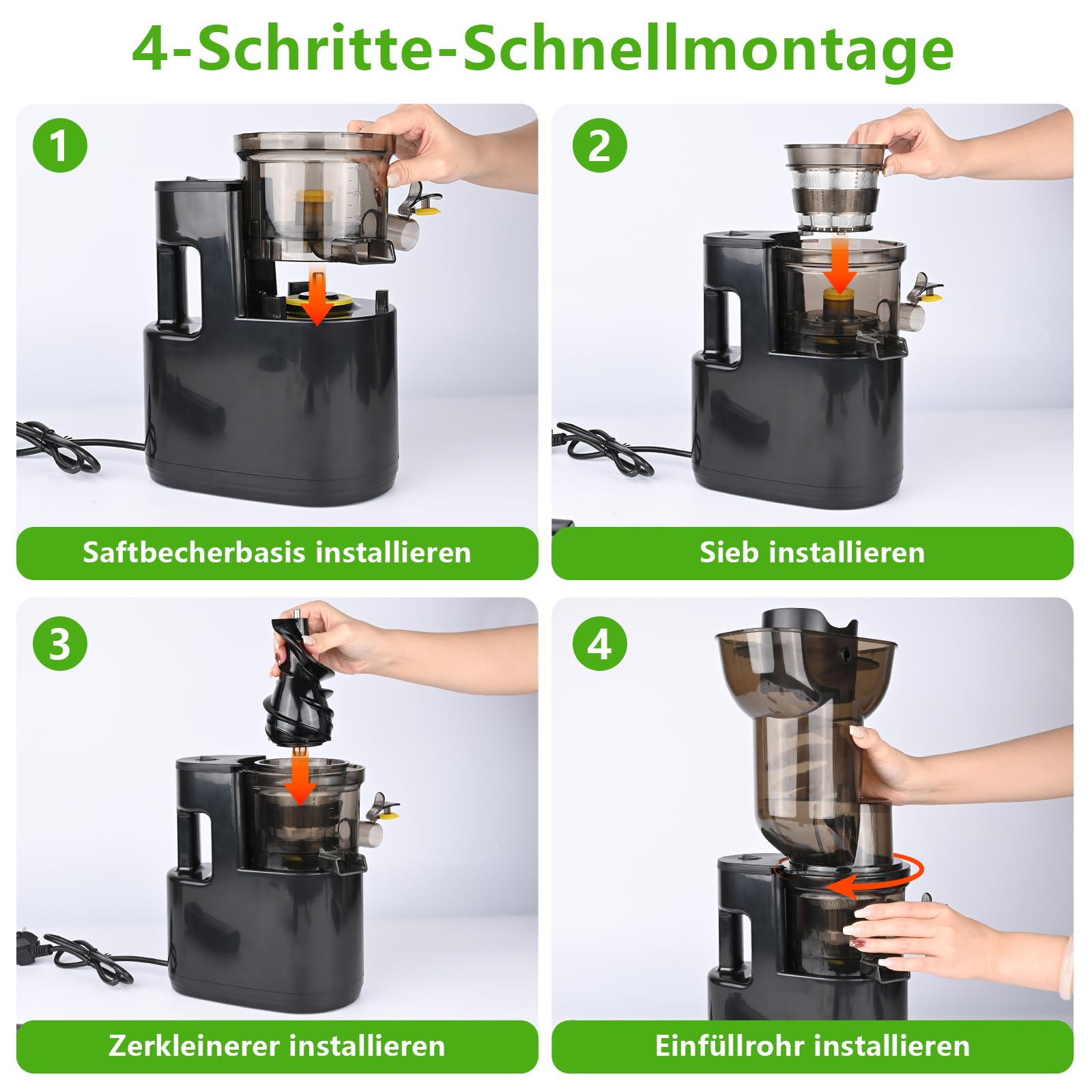 4-Schritte-Schnellmontage

1

Saftbecherbasis installieren

2

Sieb installieren

3

Zerkleinerer installieren

4

Einfüllrohr installieren