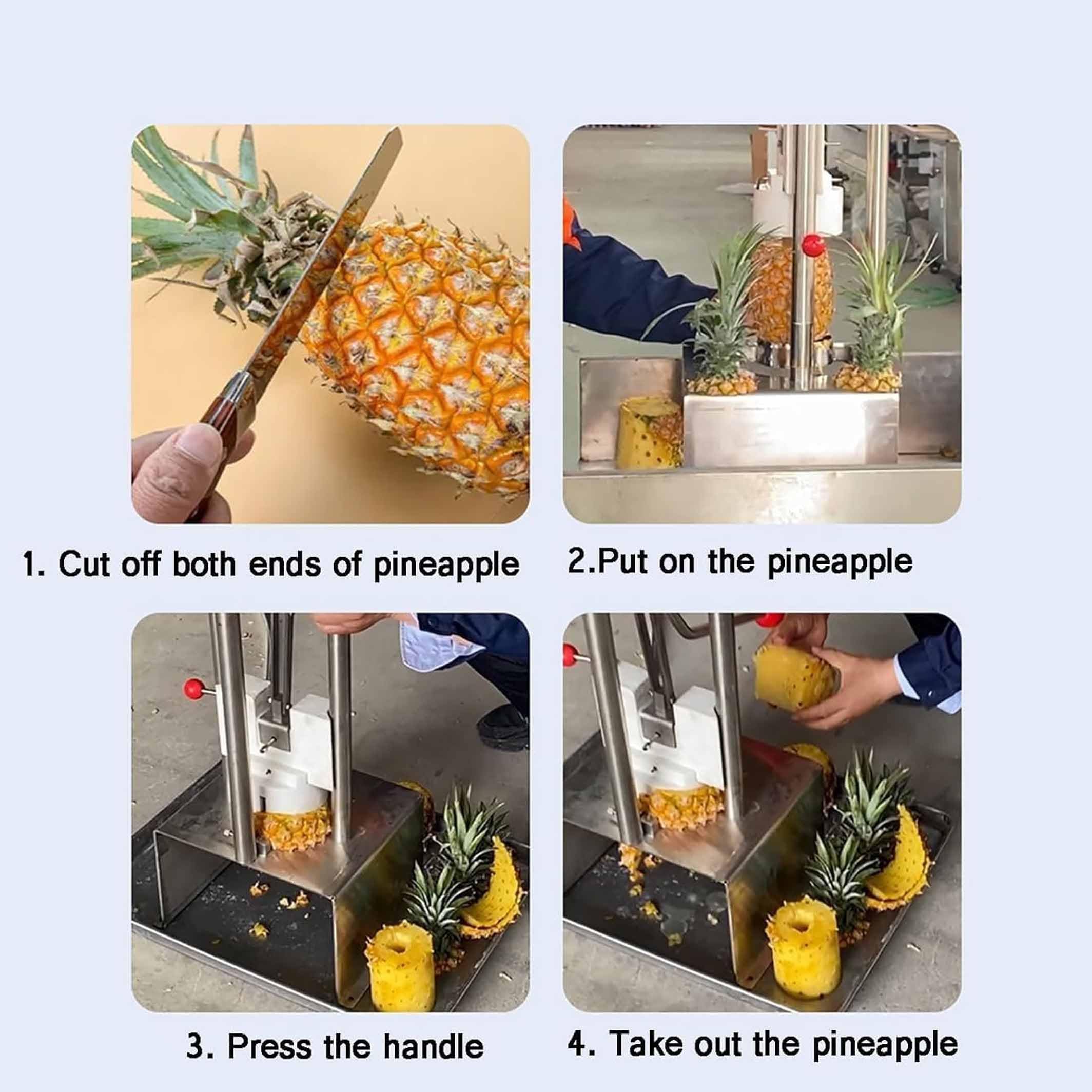 1. Cut off both ends of pineapple

2.Put on the pineapple

3. Press the handle

4. Take out the pineapple