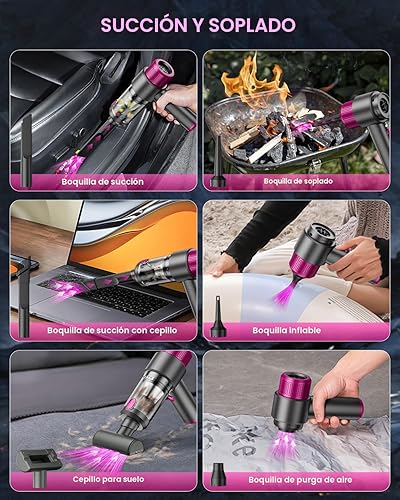 SUCCIÓN Y SOPLADO

Boquilla de succión

Boquilla de soplado

Boquilla de succión con cepillo

Boquilla inflable

Cepillo para suelo

Boquilla de purga de aire