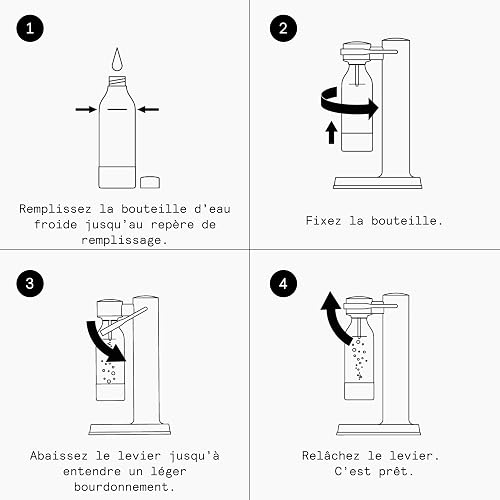 1

Remplissez la bouteille d'eau froide jusqu'au repère de remplissage.

2

Fixez la bouteille.

3

Abaissez le levier jusqu'à entendre un léger bourdonnement.

4

Relâchez le levier. C'est prêt.