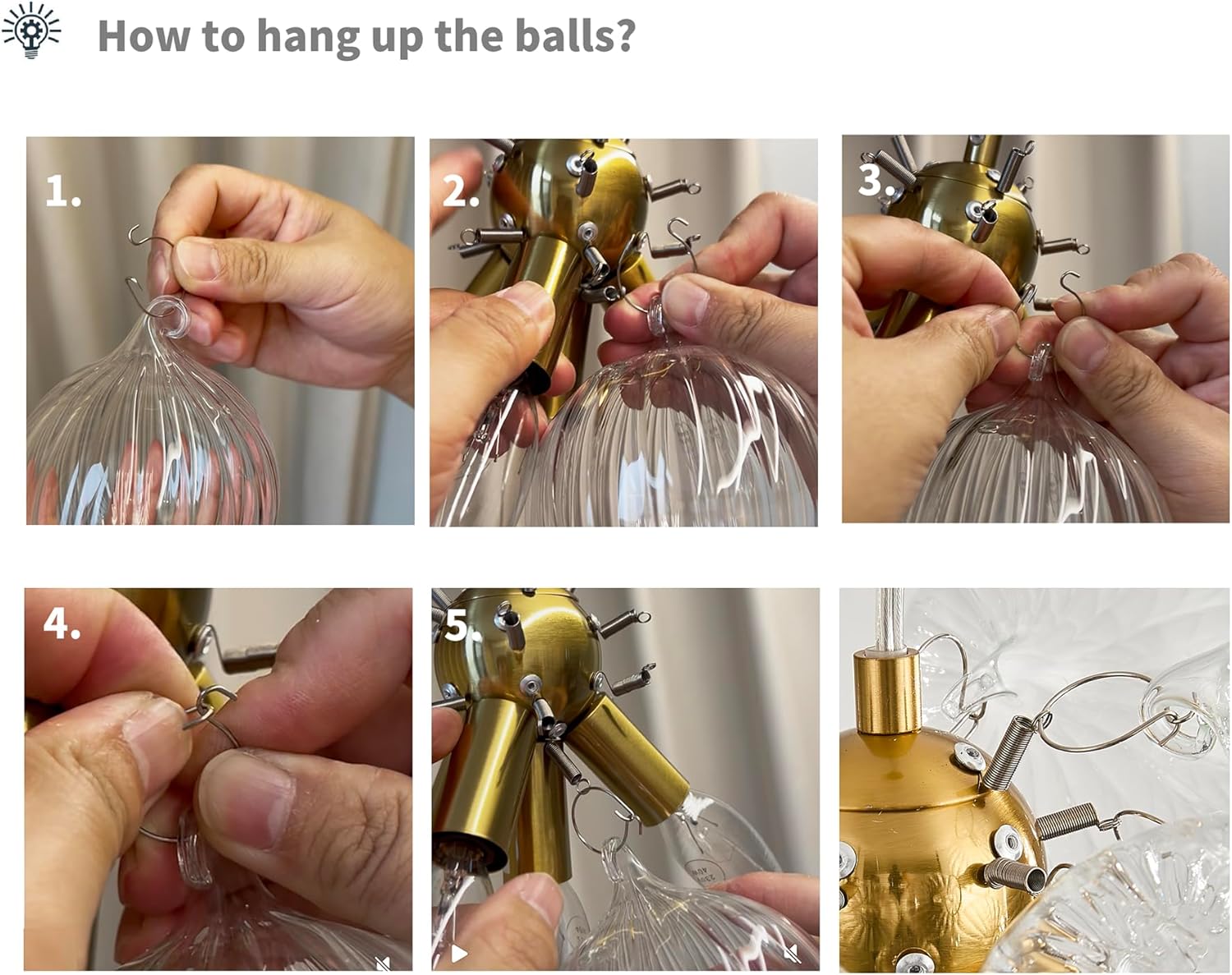 How to hang up the balls?

1.

2.

3.

4.

5.