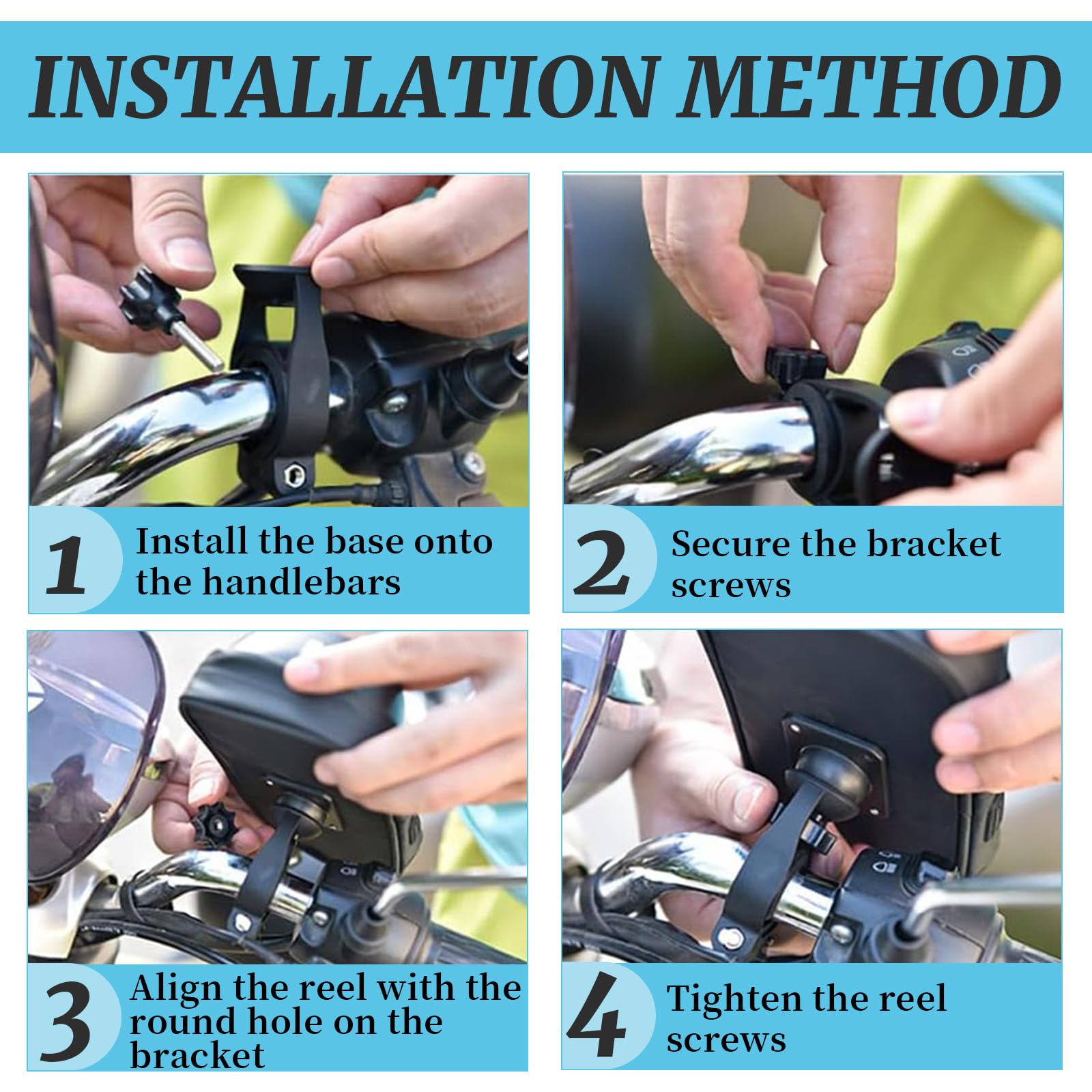 INSTALLATION METHOD

1 Install the base onto the handlebars

2 Secure the bracket screws

3 Align the reel with the round hole on the bracket

4 Tighten the reel screws