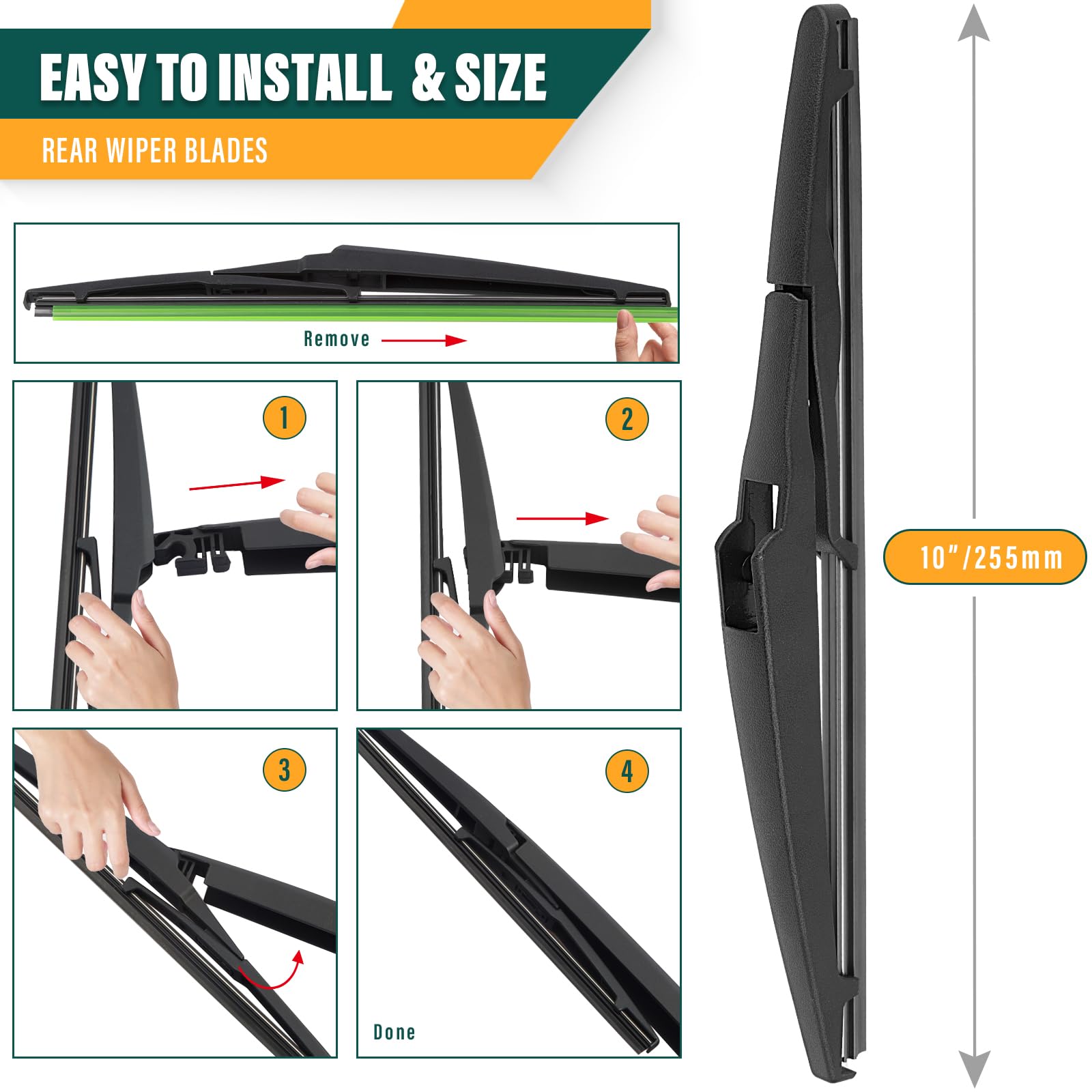 EASY TO INSTALL & SIZE

REAR WIPER BLADES

Remove

1

2

3

4

Done

10"/255mm