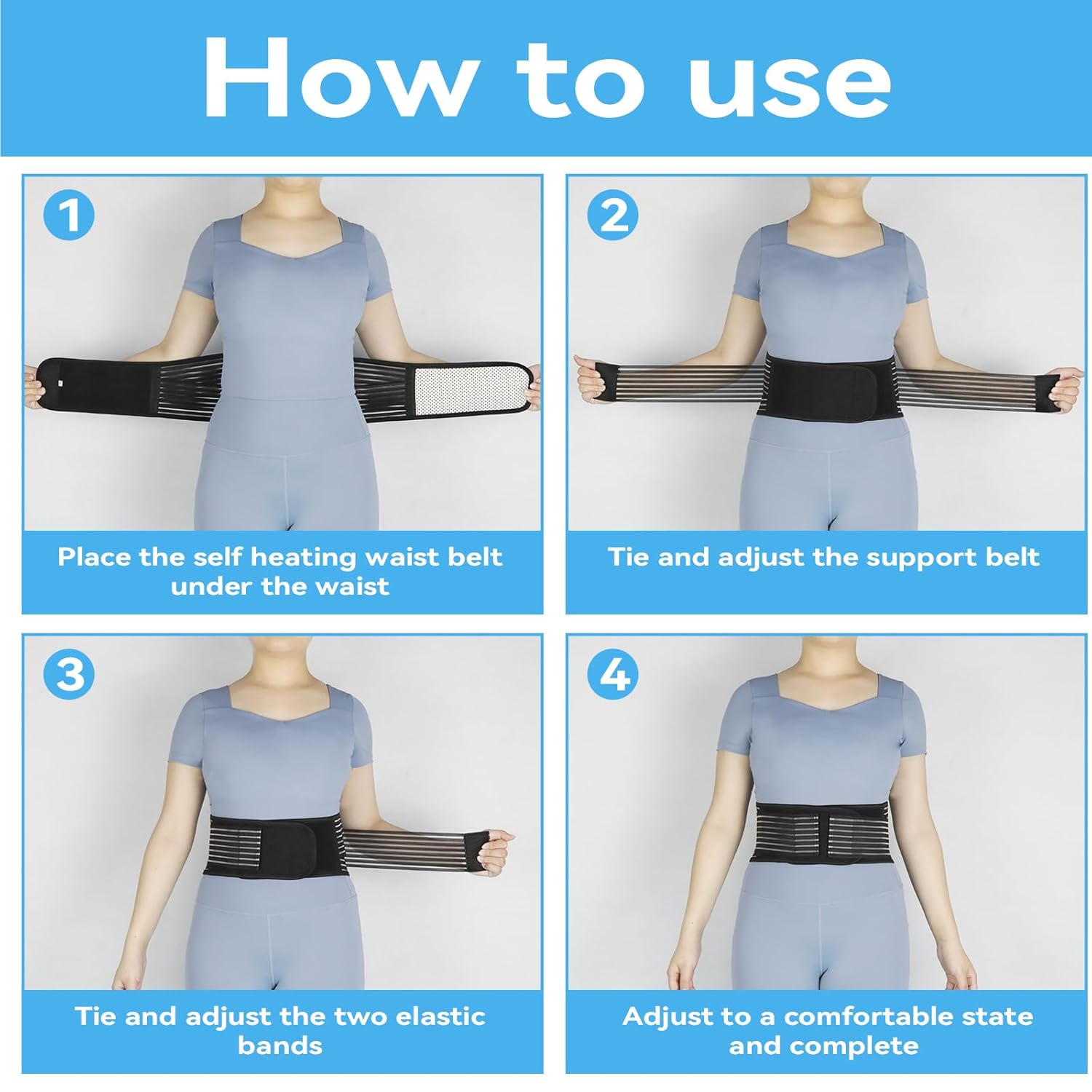 How to use

1

Place the self heating waist belt under the waist

2

Tie and adjust the support belt

3

Tie and adjust the two elastic bands

4

Adjust to a comfortable state and complete