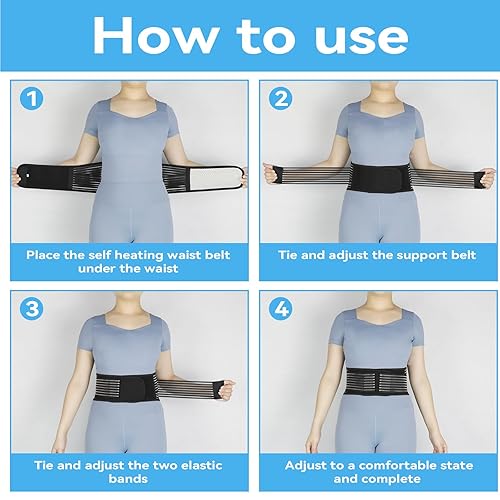 How to use

1

Place the self heating waist belt under the waist

2

Tie and adjust the support belt

3

Tie and adjust the two elastic bands

4

Adjust to a comfortable state and complete