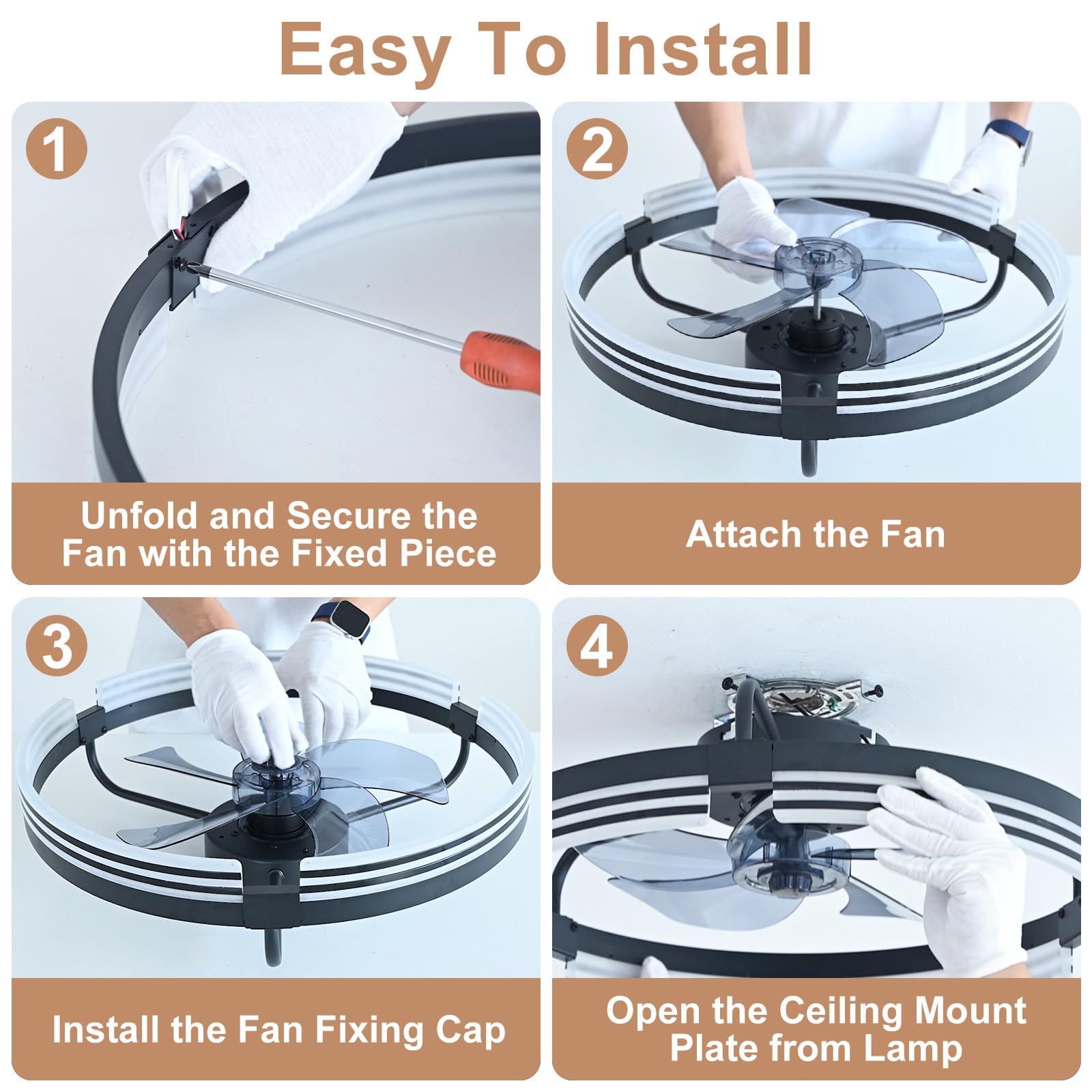 Easy To Install

1

Unfold and Secure the Fan with the Fixed Piece

2

Attach the Fan

3

Install the Fan Fixing Cap

4

Open the Ceiling Mount Plate from Lamp