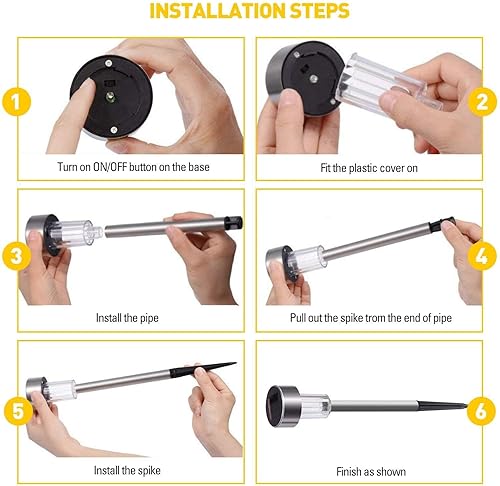 INSTALLATION STEPS

1

Turn on ON/OFF button on the base

2

Fit the plastic cover on

3

Install the pipe

4

Pull out the spike trom the end of pipe

5

Install the spike

6

Finish as shown