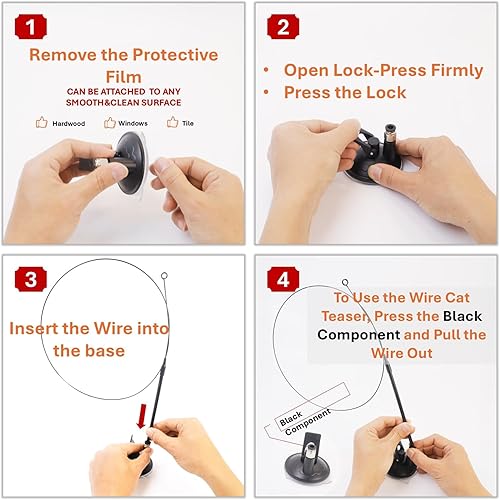 1

Remove the Protective Film

CAN BE ATTACHED TO ANY SMOOTH&CLEAN SURFACE

Hardwood Windows Tile

2

• Open Lock-Press Firmly
• Press the Lock

3

Insert the Wire into the base

4

To Use the Wire Cat Teaser, Press the Black Component and Pull the Wire Out

Black Component