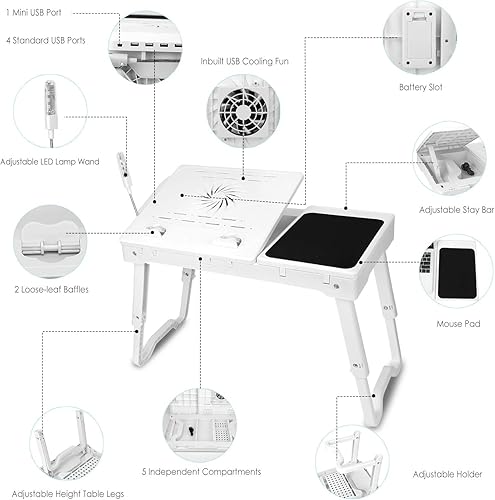 1 Mini USB Port

4 Standard USB Ports

Inbuilt USB Cooling Fun

Battery Slot

Adjustable LED Lamp Wand

Adjustable Stay Bar

2 Loose-leaf Baffles

Mouse Pad

5 Independent Compartments

Adjustable Holder

Adjustable Height Table Legs