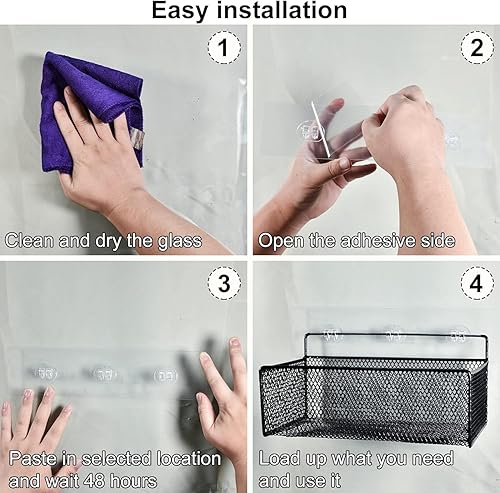 Easy installation

1

Clean and dry the glass

2

Open the adhesive side

3

Paste in selected location and wait 48 hours

4

Load up what you need and use it