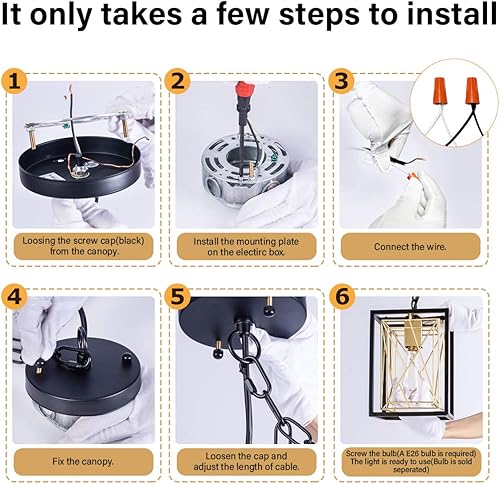 It only takes a few steps to install

1

Loosing the screw cap(black) from the canopy.

2

Install the mounting plate on the electirc box.

3

Connect the wire.

4

Fix the canopy.

5

Loosen the cap and adjust the length of cable.

6

Screw the bulb(A E26 bulb is required) The light is ready to use(Bulb is sold seperated)