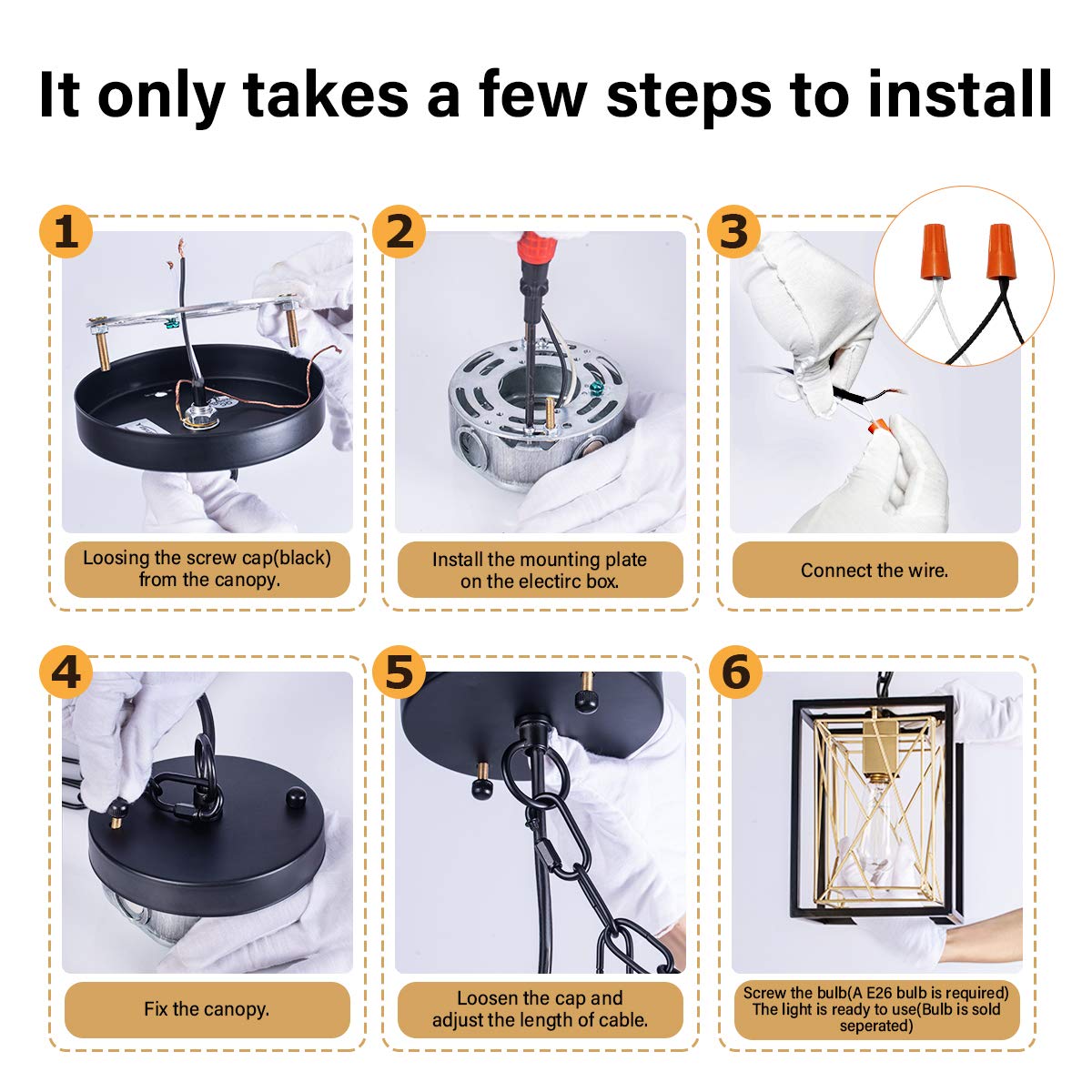 It only takes a few steps to install

1

Loosing the screw cap(black) from the canopy.

2

Install the mounting plate on the electirc box.

3

Connect the wire.

4

Fix the canopy.

5

Loosen the cap and adjust the length of cable.

6

Screw the bulb(A E26 bulb is required) The light is ready to use(Bulb is sold seperated)