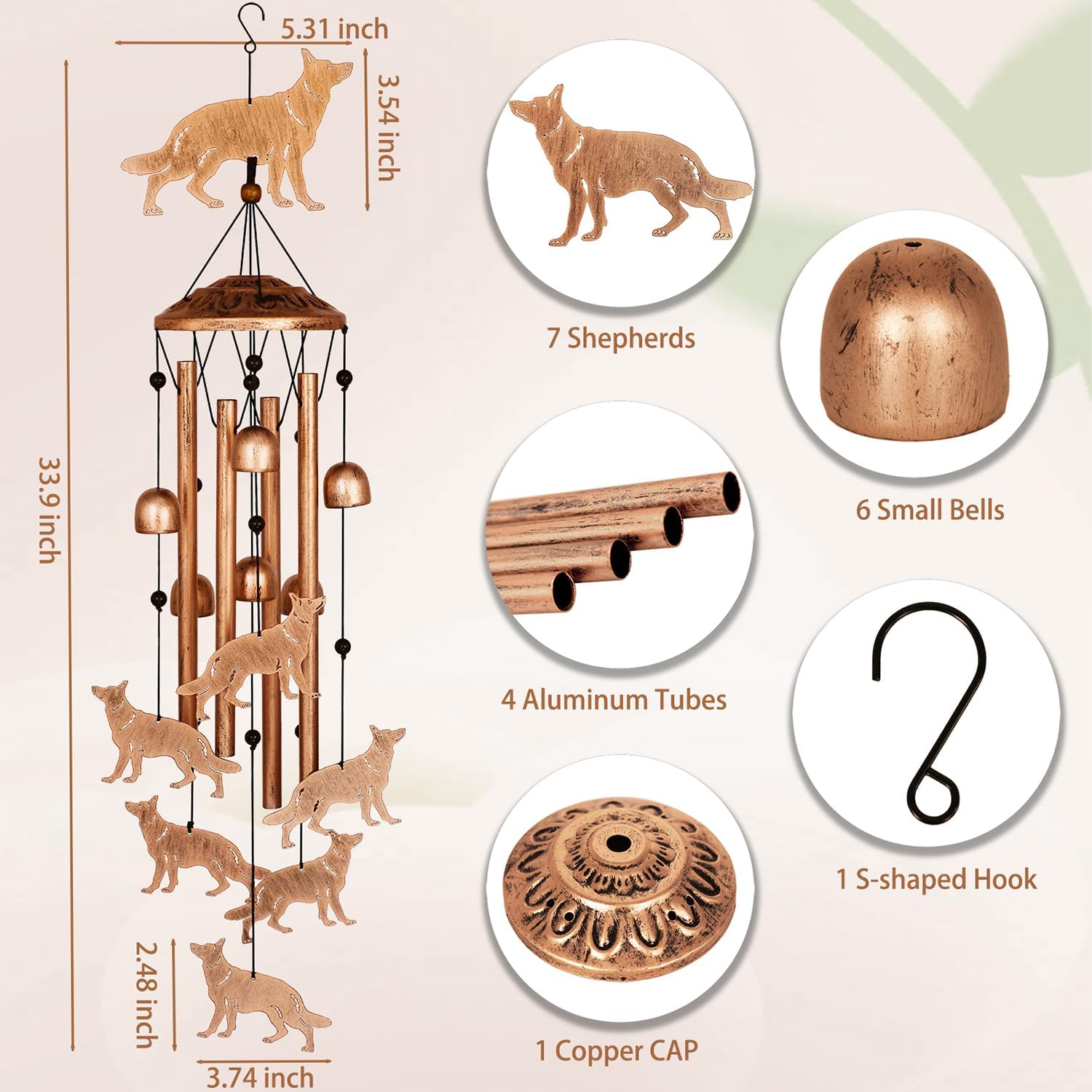 5.31 inch

3.54 inch

33.9 inch

2.48 inch

3.74 inch

7 Shepherds

6 Small Bells

4 Aluminum Tubes

1 S-shaped Hook

1 Copper CAP