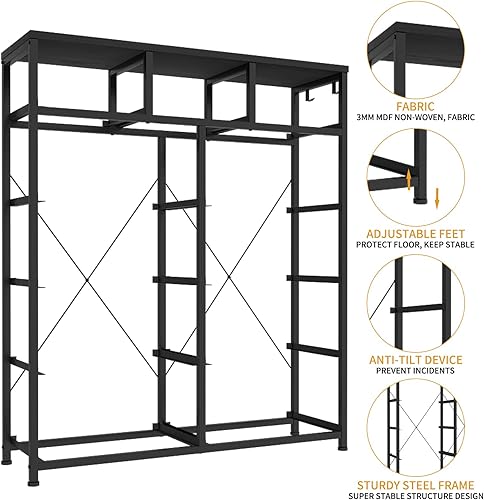 FABRIC
3MM MDF NON-WOVEN, FABRIC

ADJUSTABLE FEET
PROTECT FLOOR, KEEP STABLE

ANTI-TILT DEVICE
PREVENT INCIDENTS

STURDY STEEL FRAME
SUPER STABLE STRUCTURE DESIGN