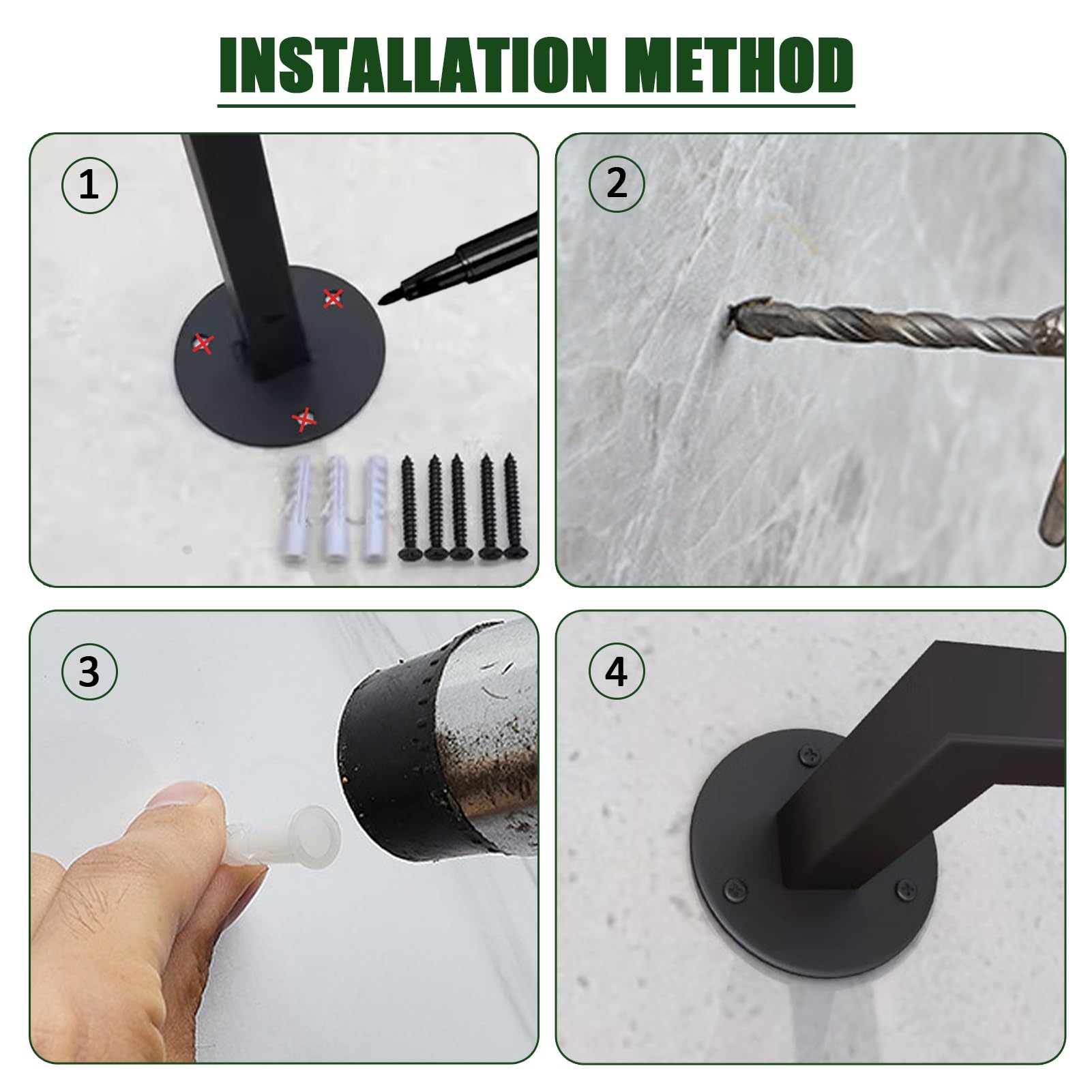 INSTALLATION METHOD

1

2

3

4