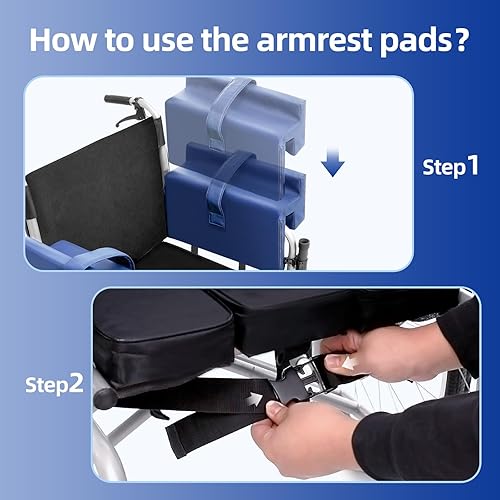 How to use the armrest pads?

Step1

Step2