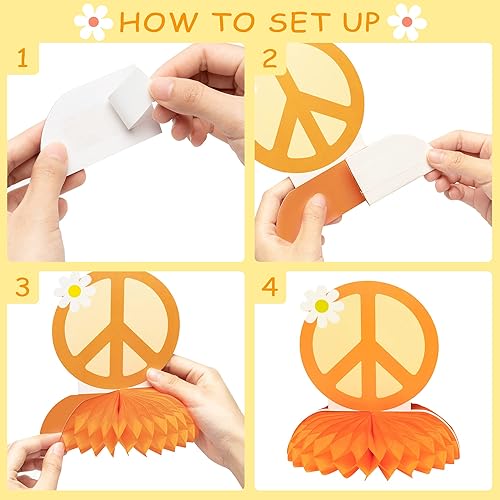 HOW TO SET UP

1

2

3

4