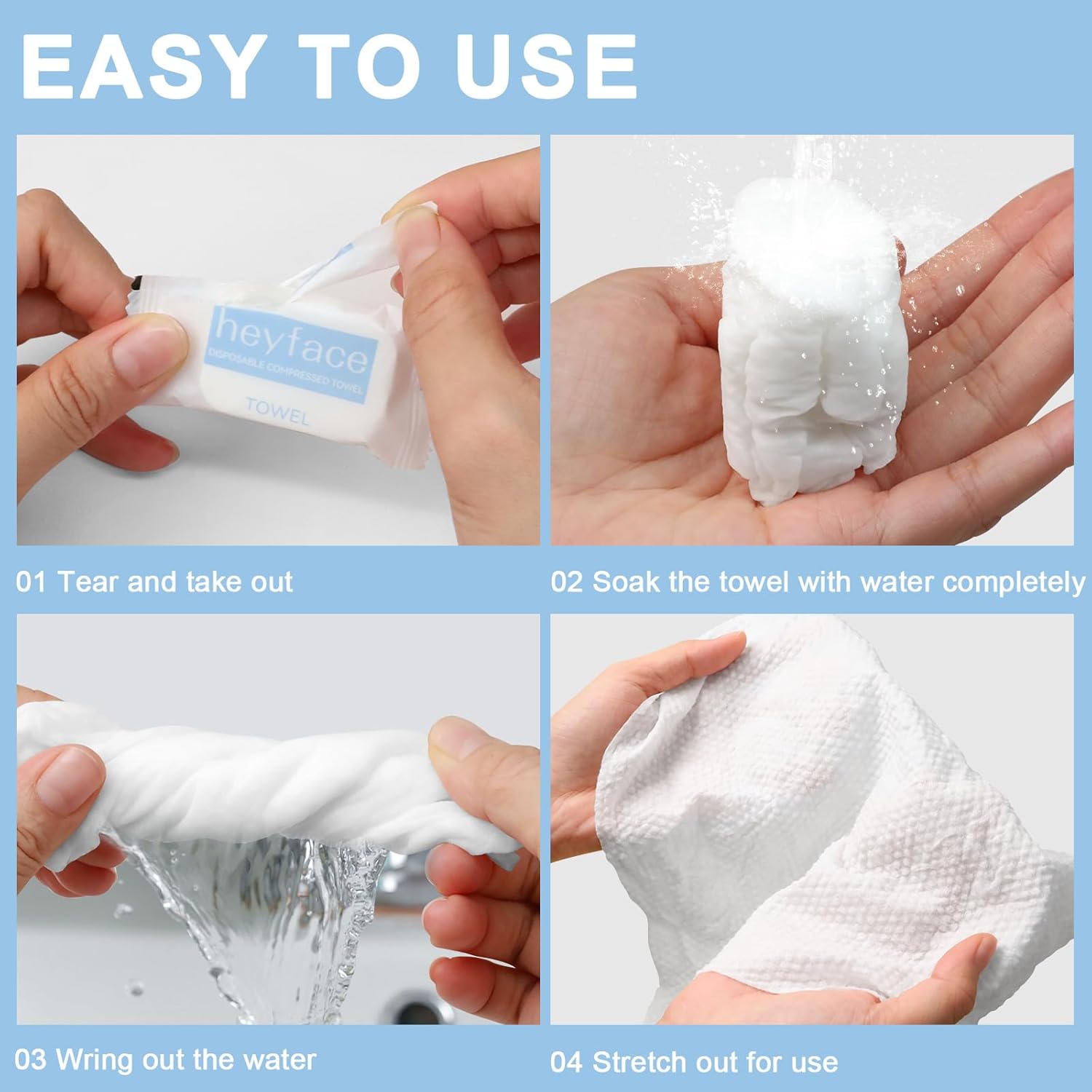 EASY TO USE

heyface
DISPOSABLE COMPRESSED TOWEL
TOWEL

01 Tear and take out

02 Soak the towel with water completely

03 Wring out the water

04 Stretch out for use