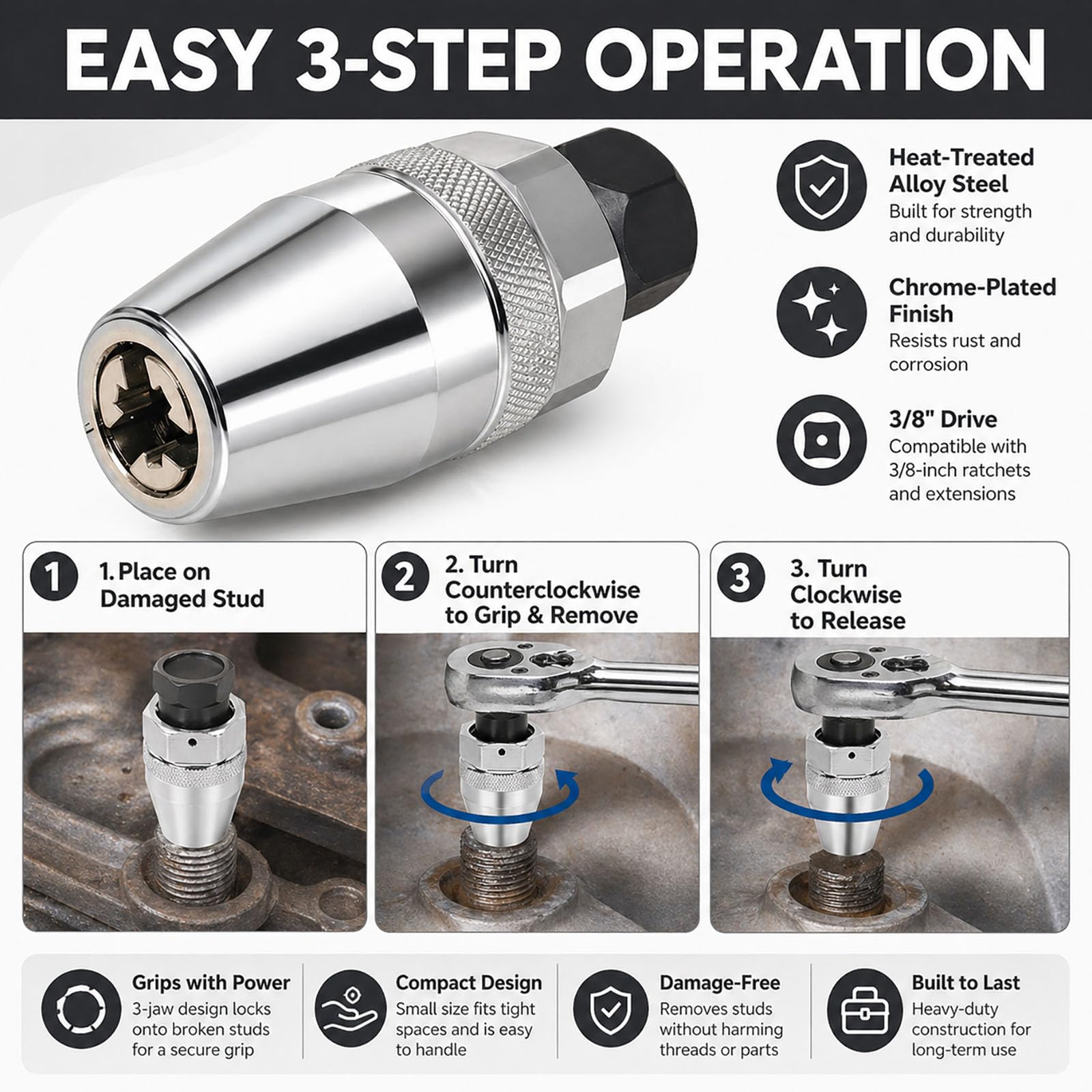 EASY 3-STEP OPERATION

Heat-Treated Alloy Steel
Built for strength and durability

Chrome-Plated Finish
Resists rust and corrosion

3/8" Drive
Compatible with 3/8-inch ratchets and extensions

1
1. Place on Damaged Stud

2
2. Turn Counterclockwise to Grip & Remove

3
3. Turn Clockwise to Release

Grips with Power
3-jaw design locks onto broken studs for a secure grip

Compact Design
Small size fits tight spaces and is easy to handle

Damage-Free
Removes studs without harming threads or parts

Built to Last
Heavy-duty construction for long-term use