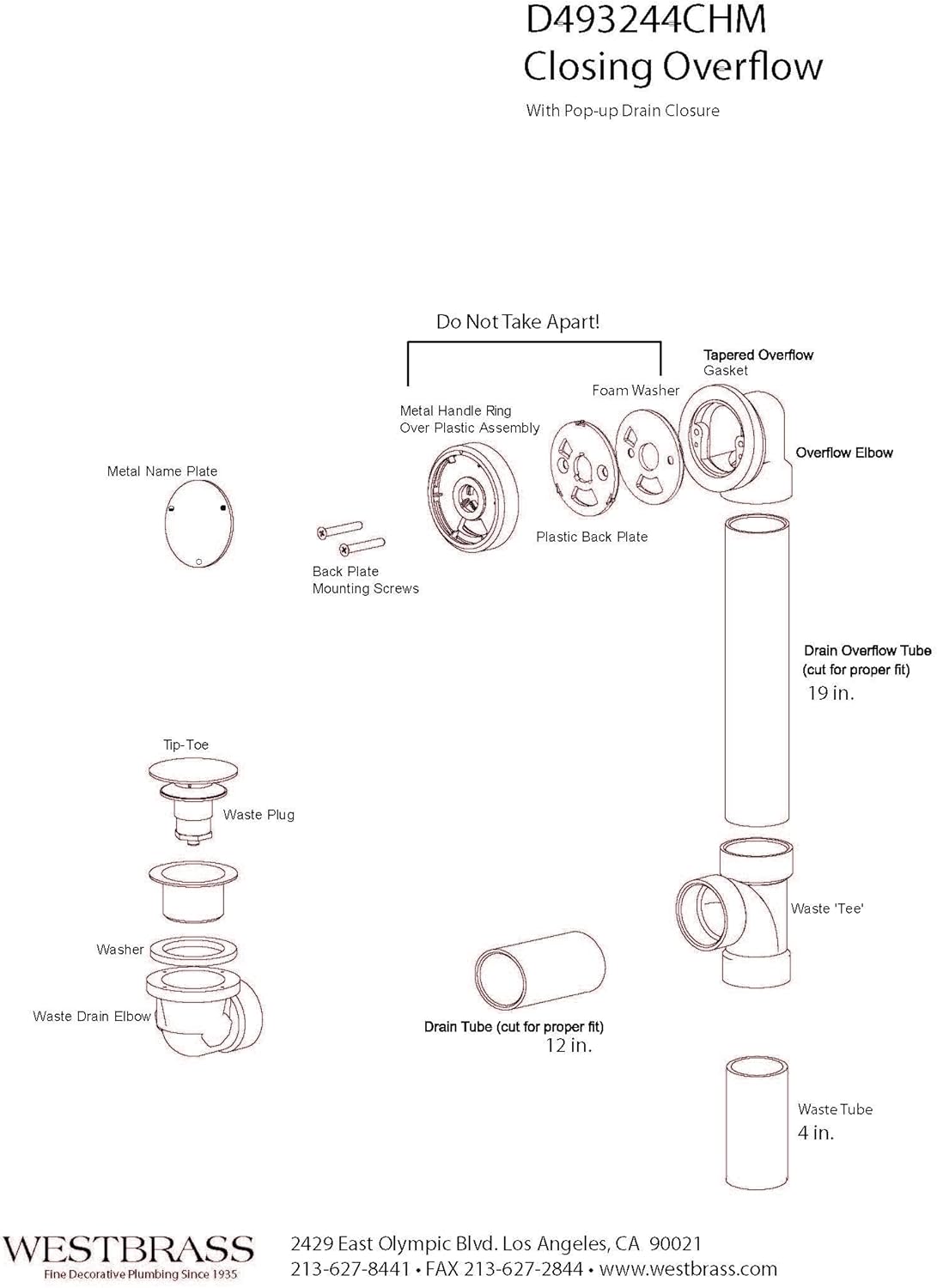 D493244CHM
Closing Overflow
With Pop-up Drain Closure

Do Not Take Apart!

Tapered Overflow Gasket

Foam Washer

Metal Handle Ring Over Plastic Assembly

Overflow Elbow

Metal Name Plate

Plastic Back Plate

Back Plate Mounting Screws

Drain Overflow Tube (cut for proper fit)
19 in.

Tip-Toe

Waste Plug

Waste 'Tee'

Washer

Waste Drain Elbow

Drain Tube (cut for proper fit)
12 in.

Waste Tube
4 in.

WESTBRASS
Fine Decorative Plumbing Since 1935

2429 East Olympic Blvd. Los Angeles, CA 90021
213-627-8441 • FAX 213-627-2844 • www.westbrass.com