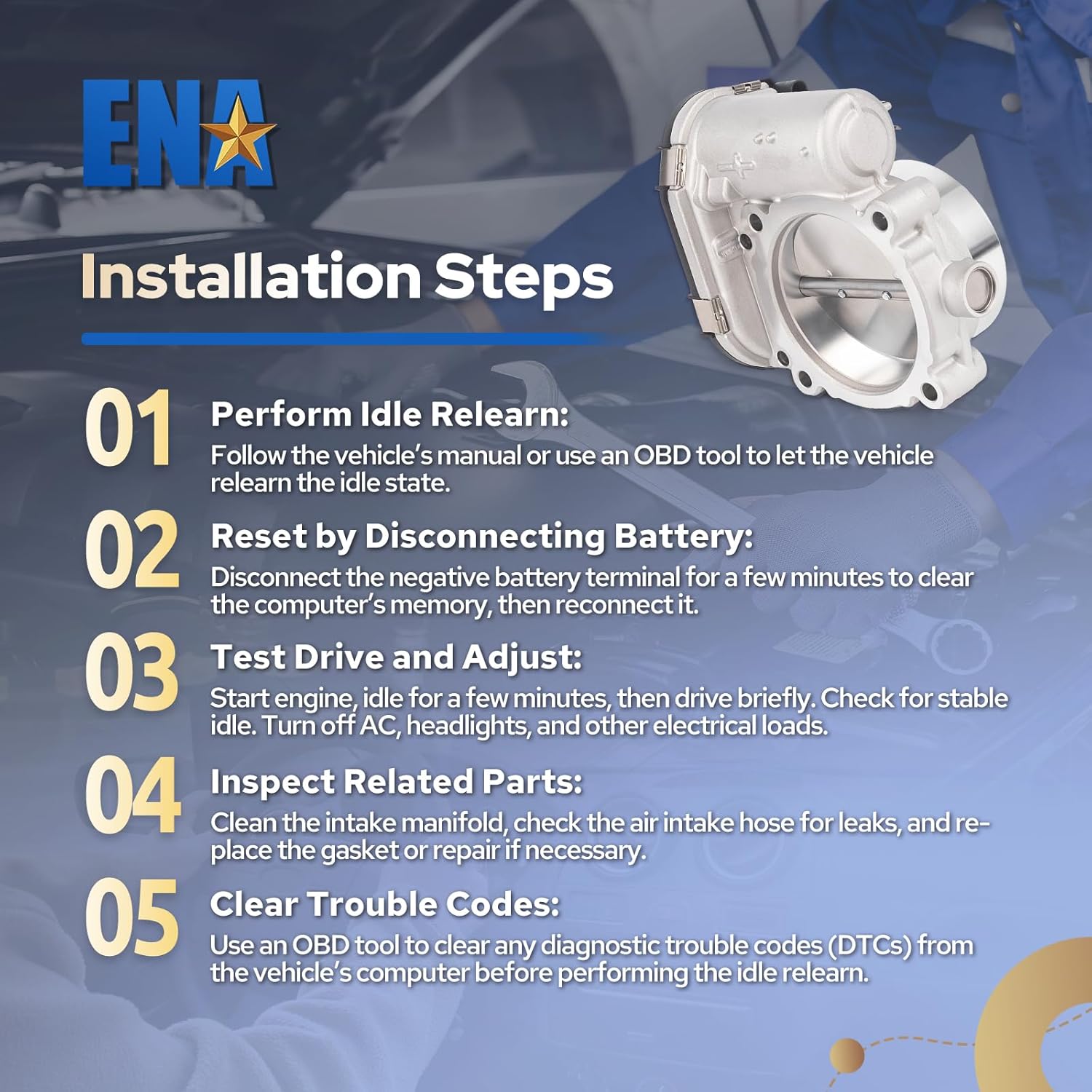 ENA

Installation Steps

01 Perform Idle Relearn:
Follow the vehicle's manual or use an OBD tool to let the vehicle relearn the idle state.

02 Reset by Disconnecting Battery:
Disconnect the negative battery terminal for a few minutes to clear the computer's memory, then reconnect it.

03 Test Drive and Adjust:
Start engine, idle for a few minutes, then drive briefly. Check for stable idle. Turn off AC, headlights, and other electrical loads.

04 Inspect Related Parts:
Clean the intake manifold, check the air intake hose for leaks, and replace the gasket or repair if necessary.

05 Clear Trouble Codes:
Use an OBD tool to clear any diagnostic trouble codes (DTCs) from the vehicle's computer before performing the idle relearn.