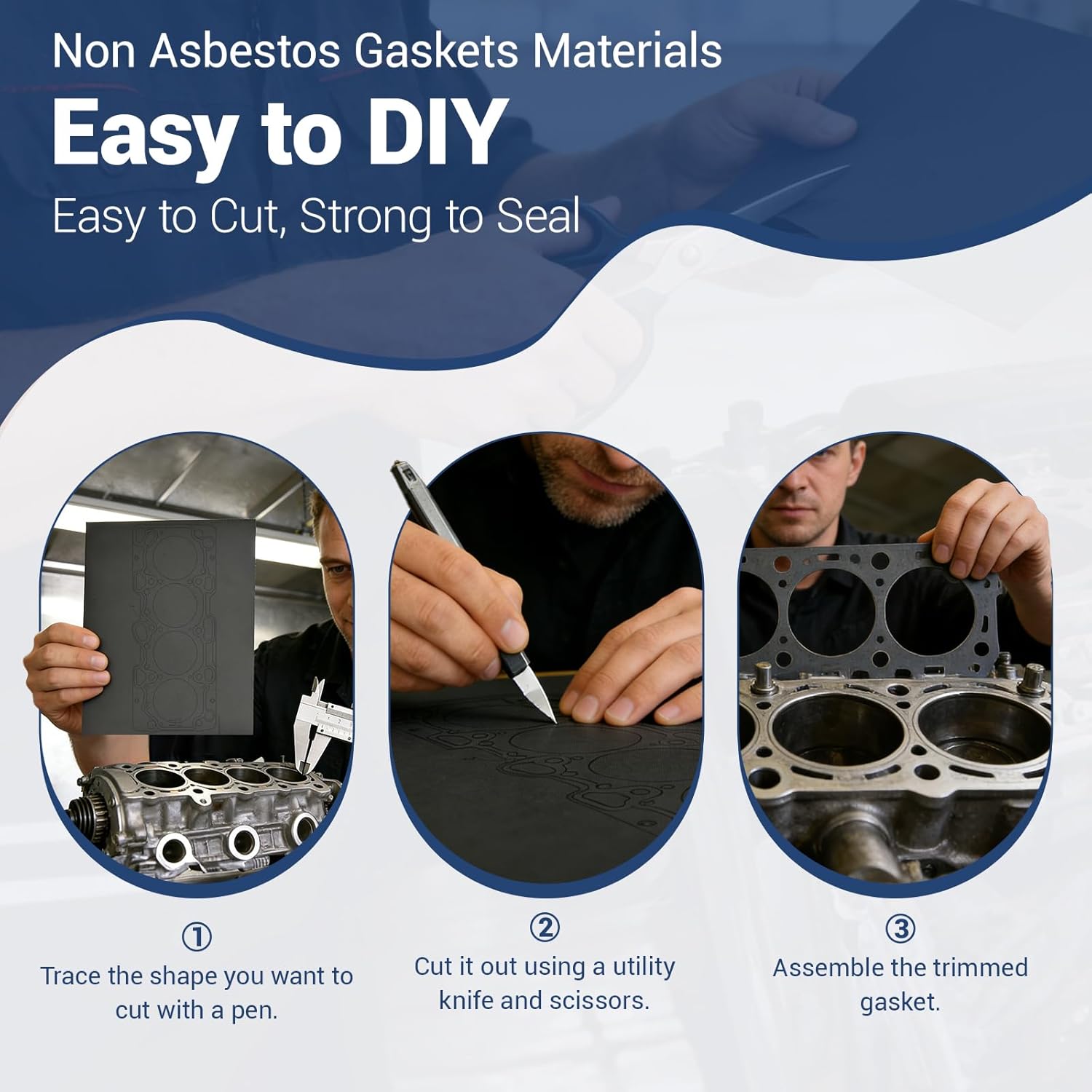 Non Asbestos Gaskets Materials

Easy to DIY

Easy to Cut, Strong to Seal

①
Trace the shape you want to cut with a pen.

②
Cut it out using a utility knife and scissors.

③
Assemble the trimmed gasket.