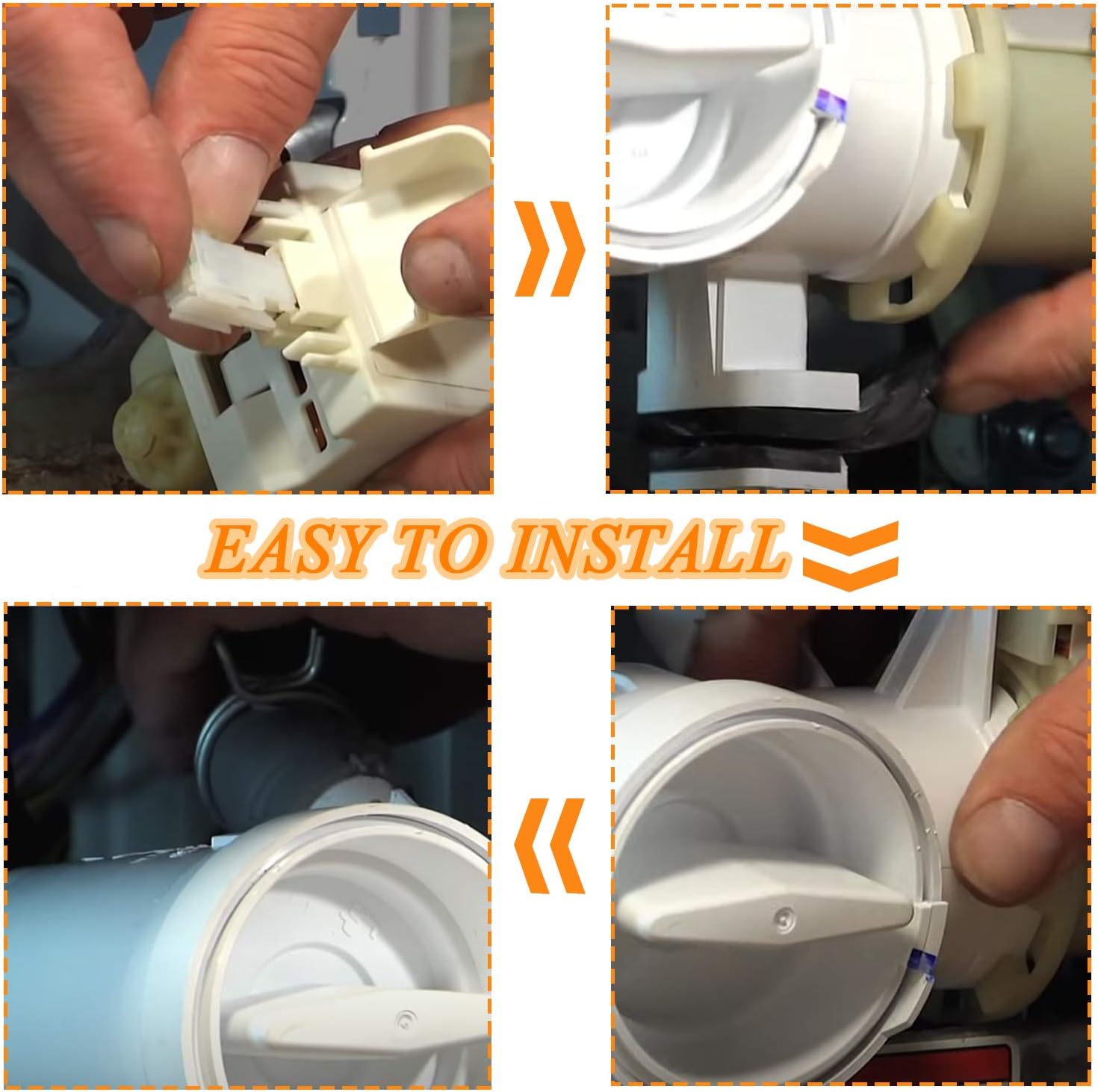 EASY TO INSTALL