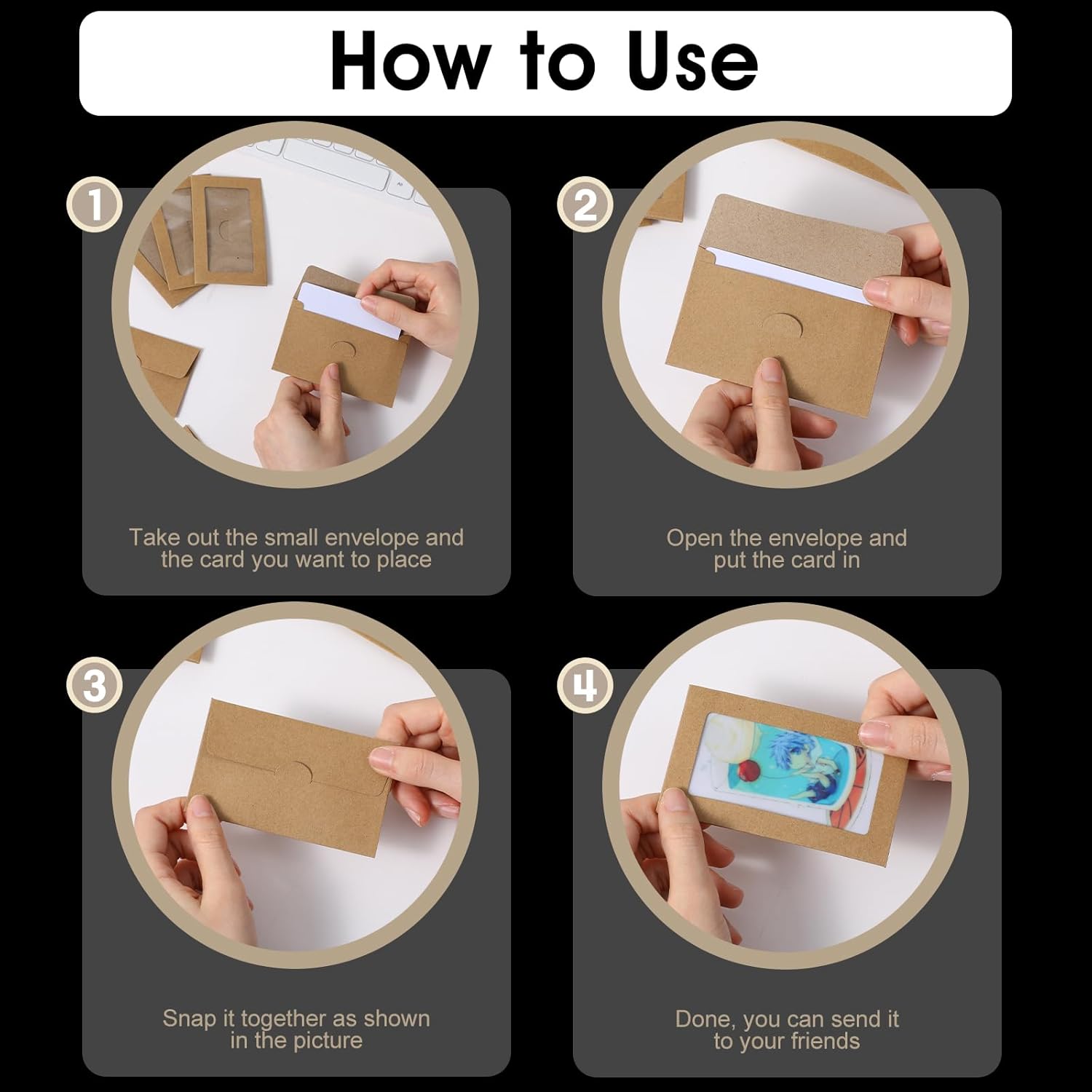 How to Use

1

Take out the small envelope and the card you want to place

2

Open the envelope and put the card in

3

Snap it together as shown in the picture

4

Done, you can send it to your friends