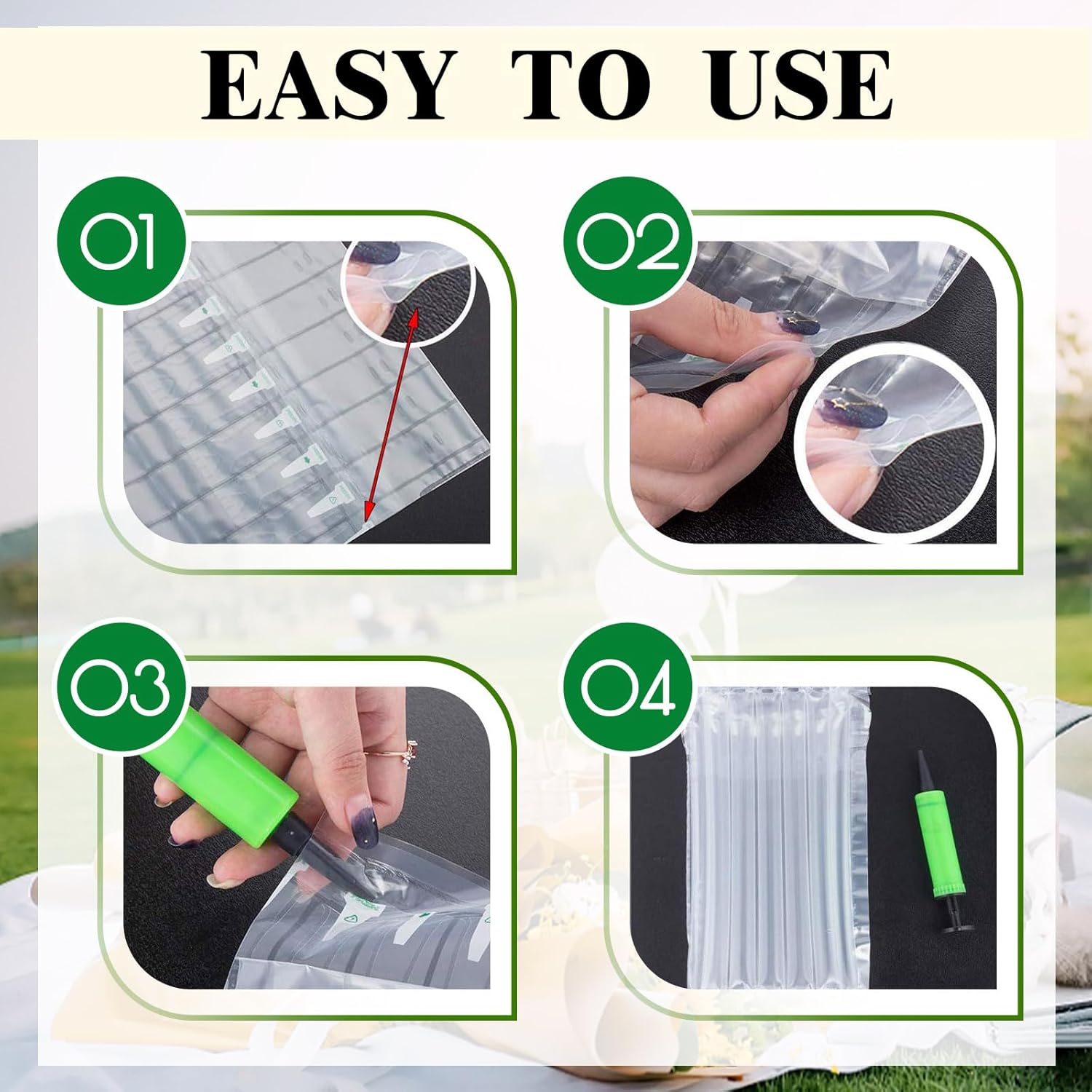 EASY TO USE

01

02

03

04