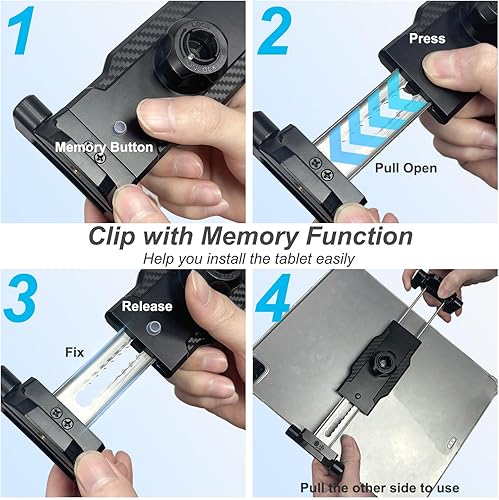 1

Memory Button

2

Press

Pull Open

Clip with Memory Function

Help you install the tablet easily

3

Release

Fix

4

Pull the other side to use