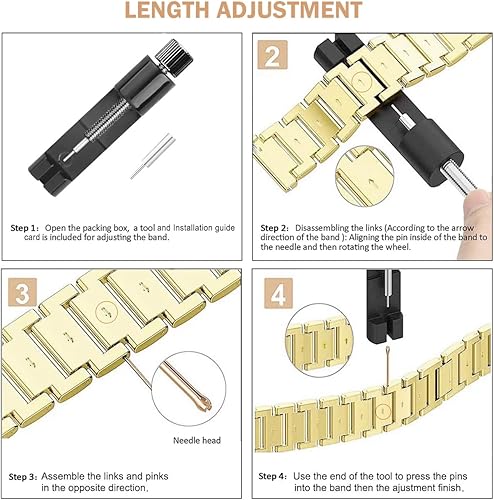 LENGTH ADJUSTMENT

Step 1: Open the packing box, a tool and Installation guide card is included for adjusting the band.

2

Step 2: Disassembling the links (According to the arrow direction of the band ): Aligning the pin inside of the band to the needle and then rotating the wheel.

3

Needle head

Step 3: Assemble the links and pinks in the opposite direction.

4

Step 4: Use the end of the tool to press the pins into the band then the ajustment finish.