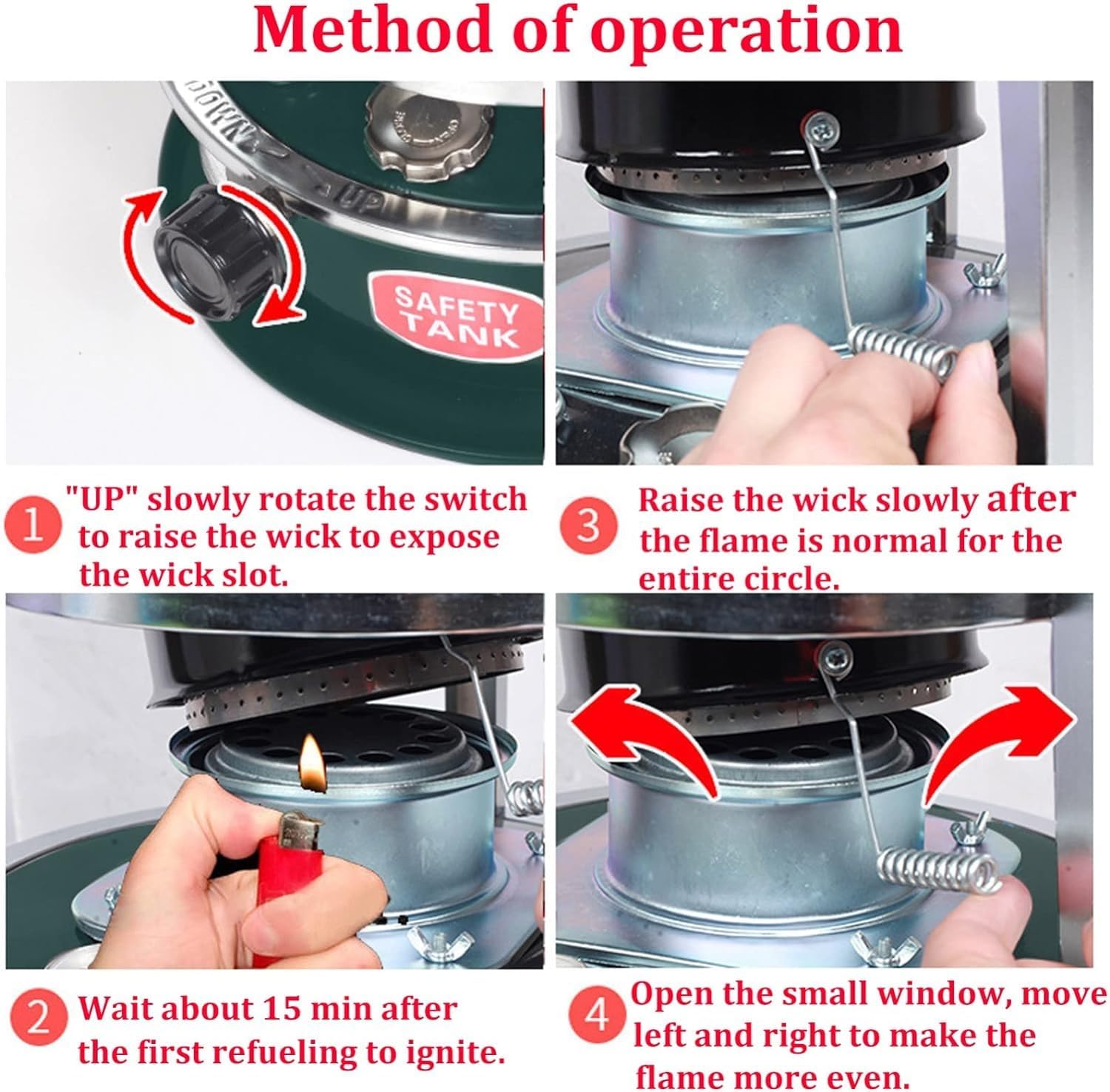 Method of operation

DOWN UP

SAFETY TANK

1 "UP" slowly rotate the switch to raise the wick to expose the wick slot.

3 Raise the wick slowly after the flame is normal for the entire circle.

2 Wait about 15 min after the first refueling to ignite.

4 Open the small window, move left and right to make the flame more even.