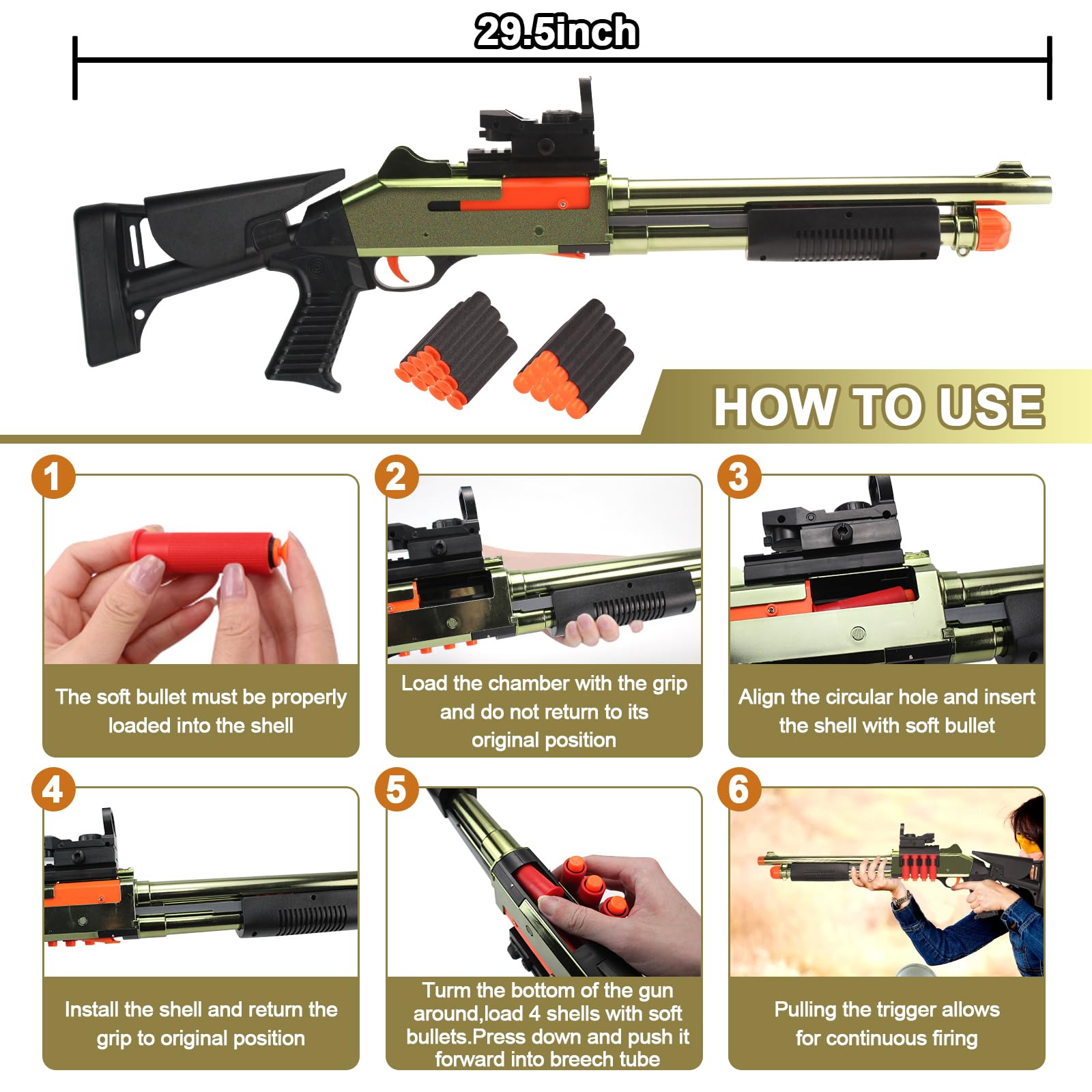 29.5inch

HOW TO USE

1
The soft bullet must be properly loaded into the shell

2
Load the chamber with the grip and do not return to its original position

3
Align the circular hole and insert the shell with soft bullet

4
Install the shell and return the grip to original position

5
Turm the bottom of the gun around,load 4 shells with soft bullets.Press down and push it forward into breech tube

6
Pulling the trigger allows for continuous firing