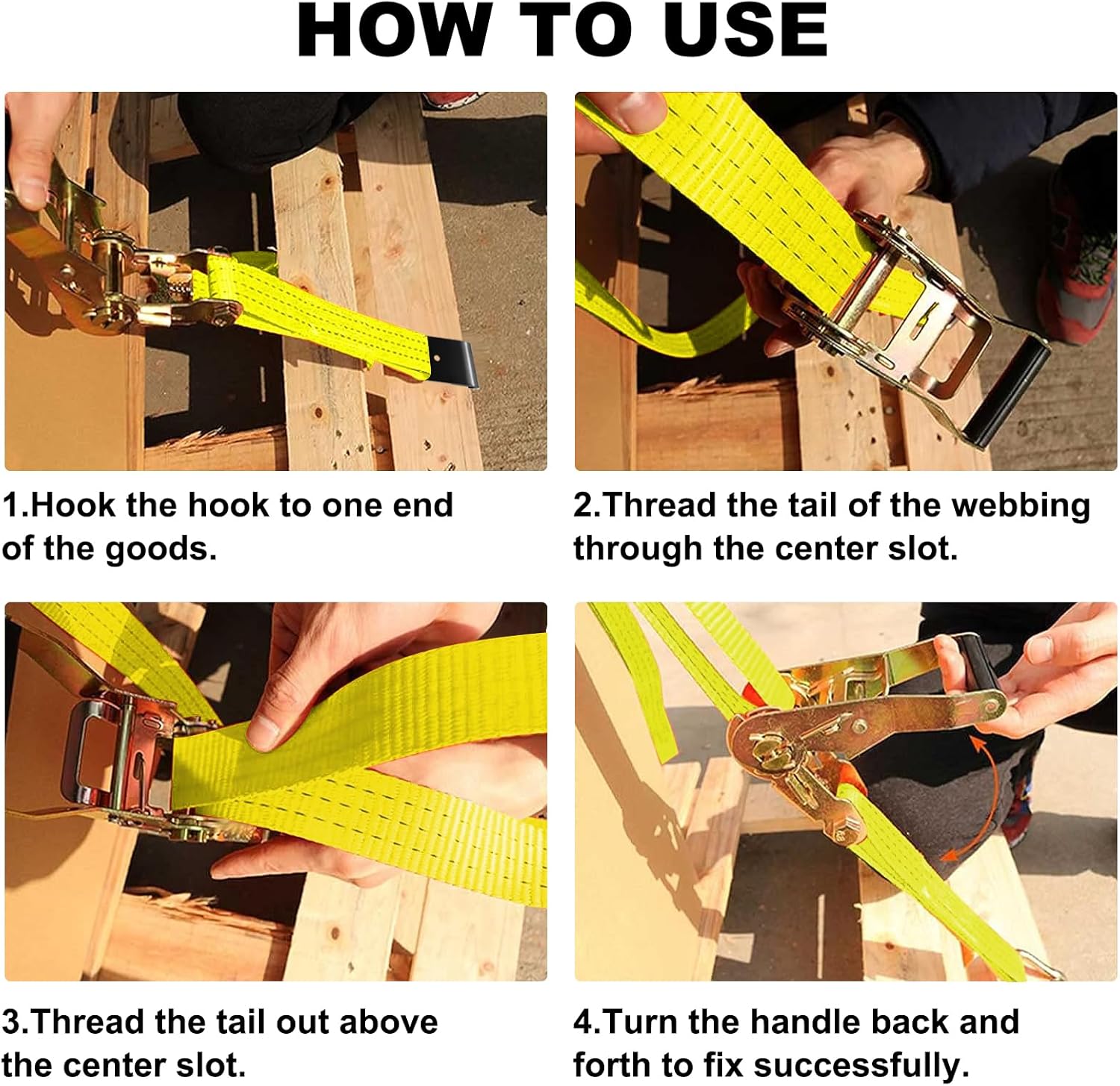 HOW TO USE

1.Hook the hook to one end of the goods.

2.Thread the tail of the webbing through the center slot.

3.Thread the tail out above the center slot.

4.Turn the handle back and forth to fix successfully.