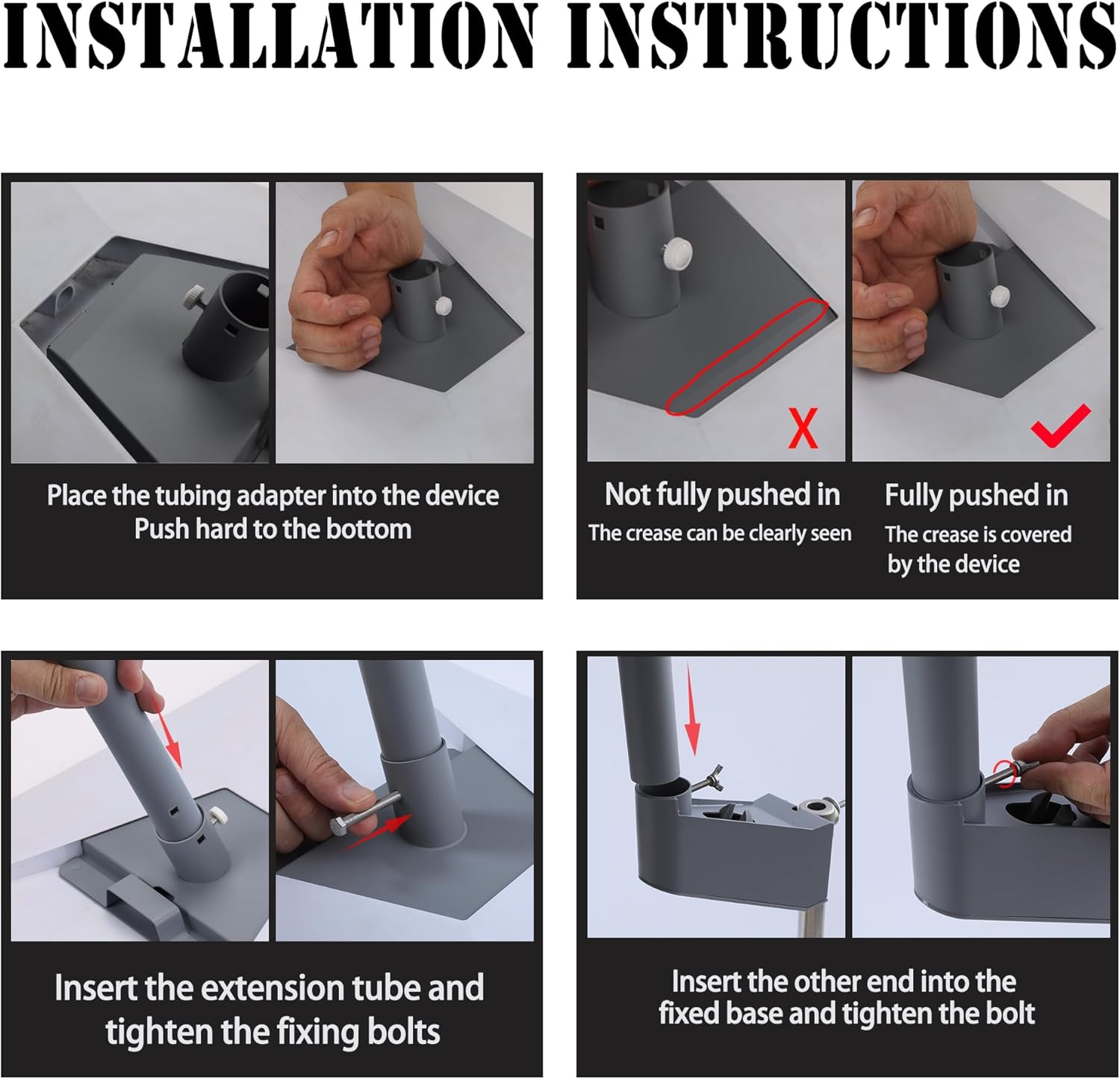 INSTALLATION INSTRUCTIONS

Place the tubing adapter into the device
Push hard to the bottom

X

Not fully pushed in
The crease can be clearly seen

Fully pushed in
The crease is covered by the device

Insert the extension tube and tighten the fixing bolts

Insert the other end into the fixed base and tighten the bolt