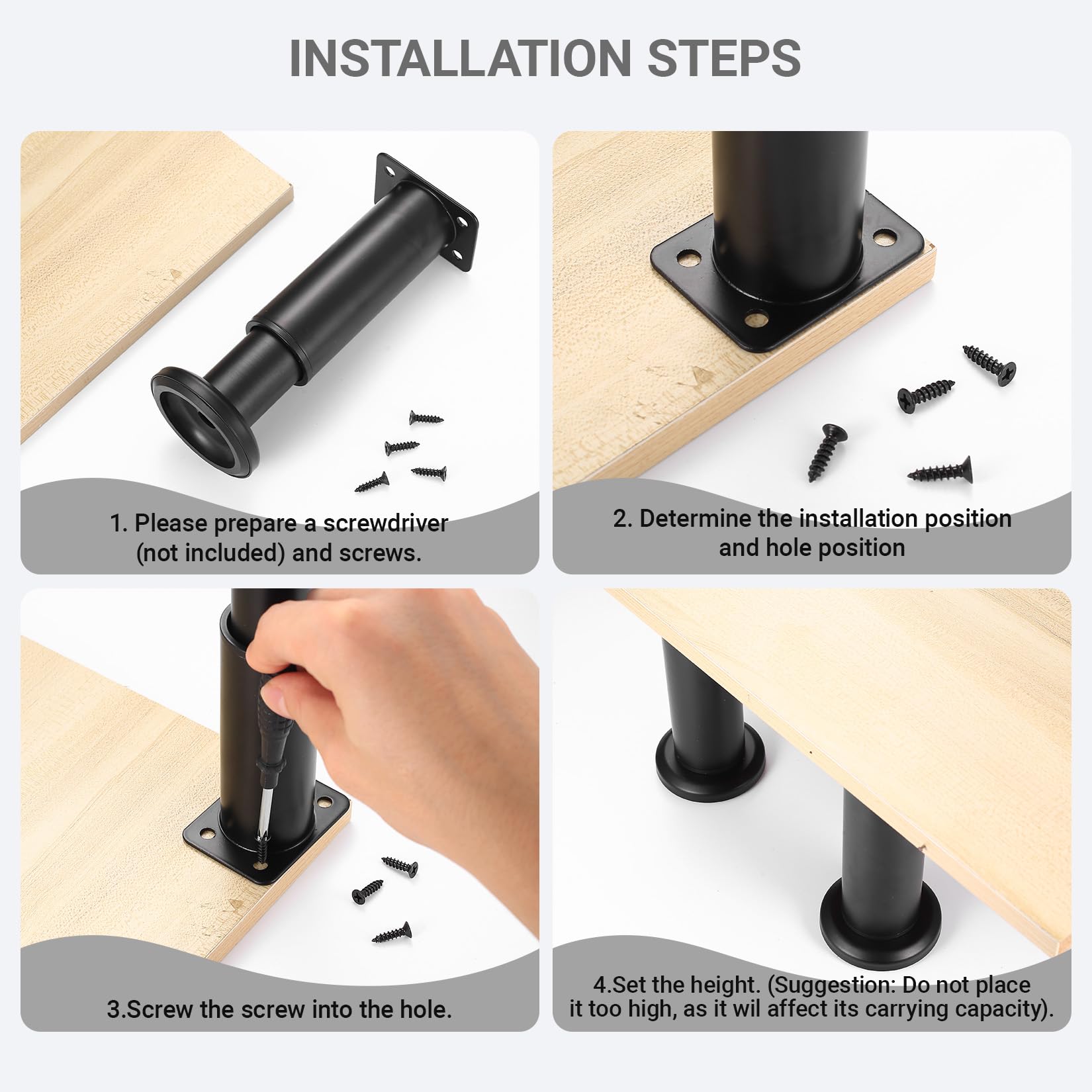 INSTALLATION STEPS

1. Please prepare a screwdriver (not included) and screws.

2. Determine the installation position and hole position

3.Screw the screw into the hole.

4.Set the height. (Suggestion: Do not place it too high, as it wil affect its carrying capacity).