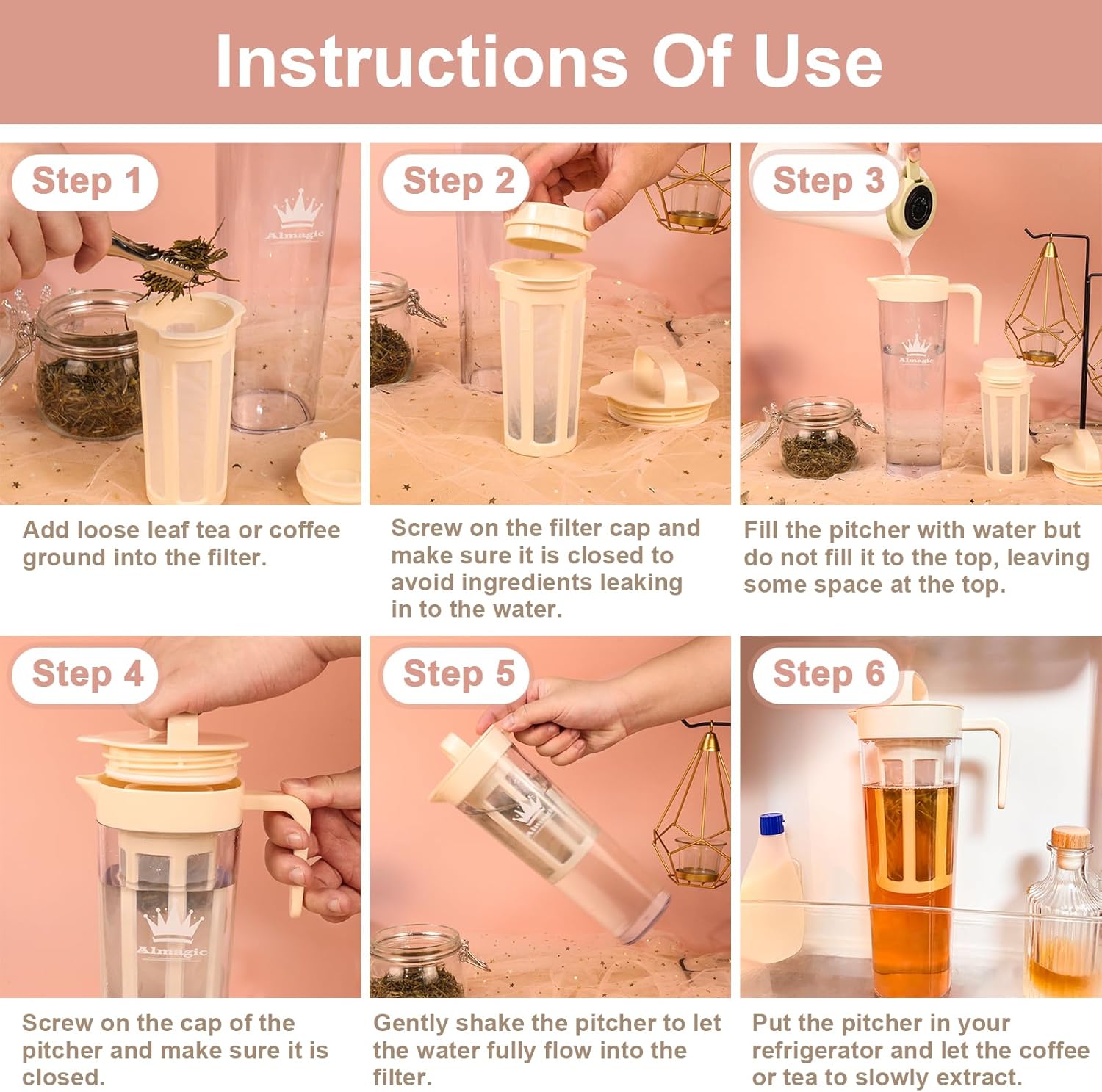 Instructions Of Use

Step 1

Almagic

Add loose leaf tea or coffee ground into the filter.

Step 2

Screw on the filter cap and make sure it is closed to avoid ingredients leaking in to the water.

Step 3

Almagic

Fill the pitcher with water but do not fill it to the top, leaving some space at the top.

Step 4

Almagic

Screw on the cap of the pitcher and make sure it is closed.

Step 5

Almagic

Gently shake the pitcher to let the water fully flow into the filter.

Step 6

Put the pitcher in your refrigerator and let the coffee or tea to slowly extract.