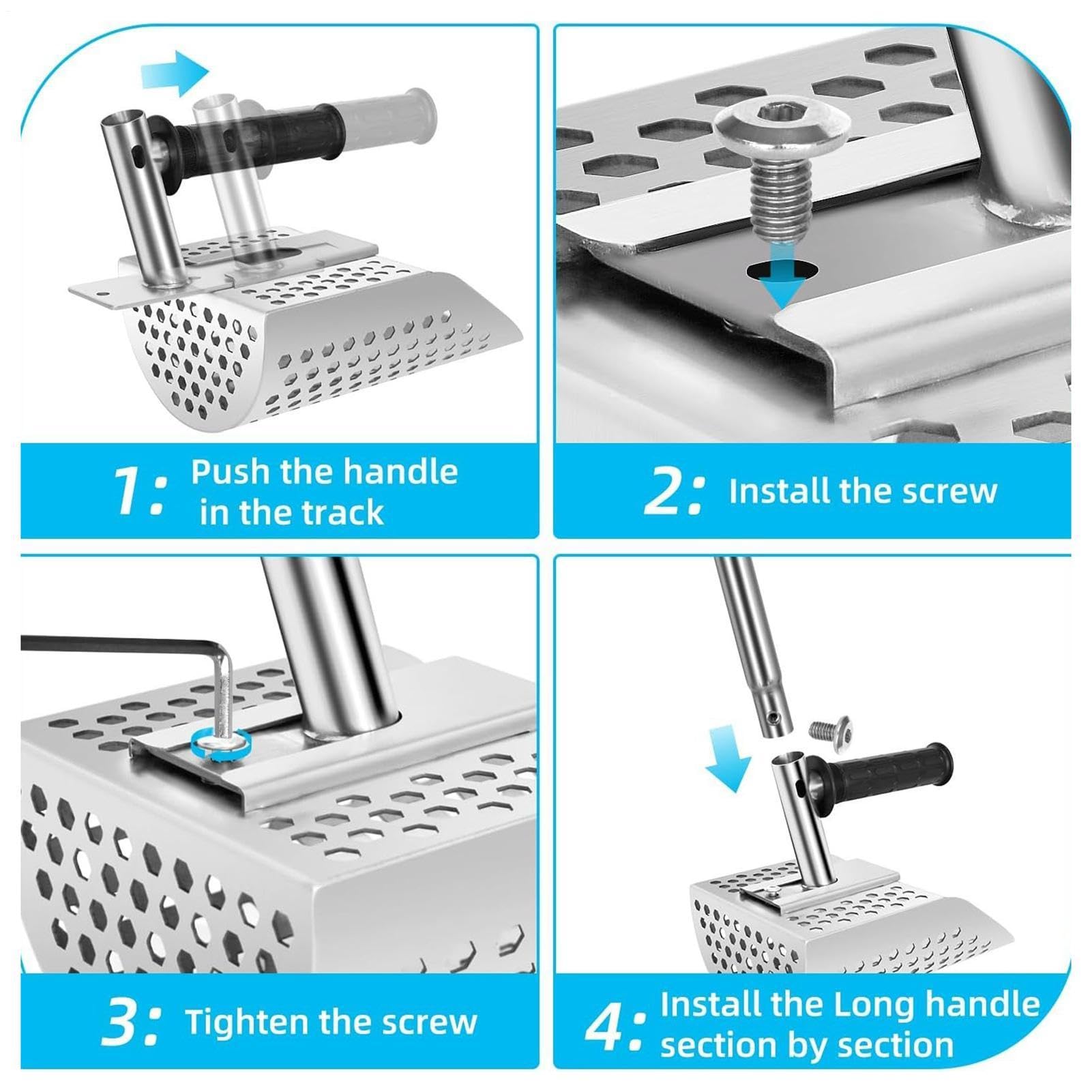 1: Push the handle in the track

2: Install the screw

3: Tighten the screw

4: Install the Long handle section by section