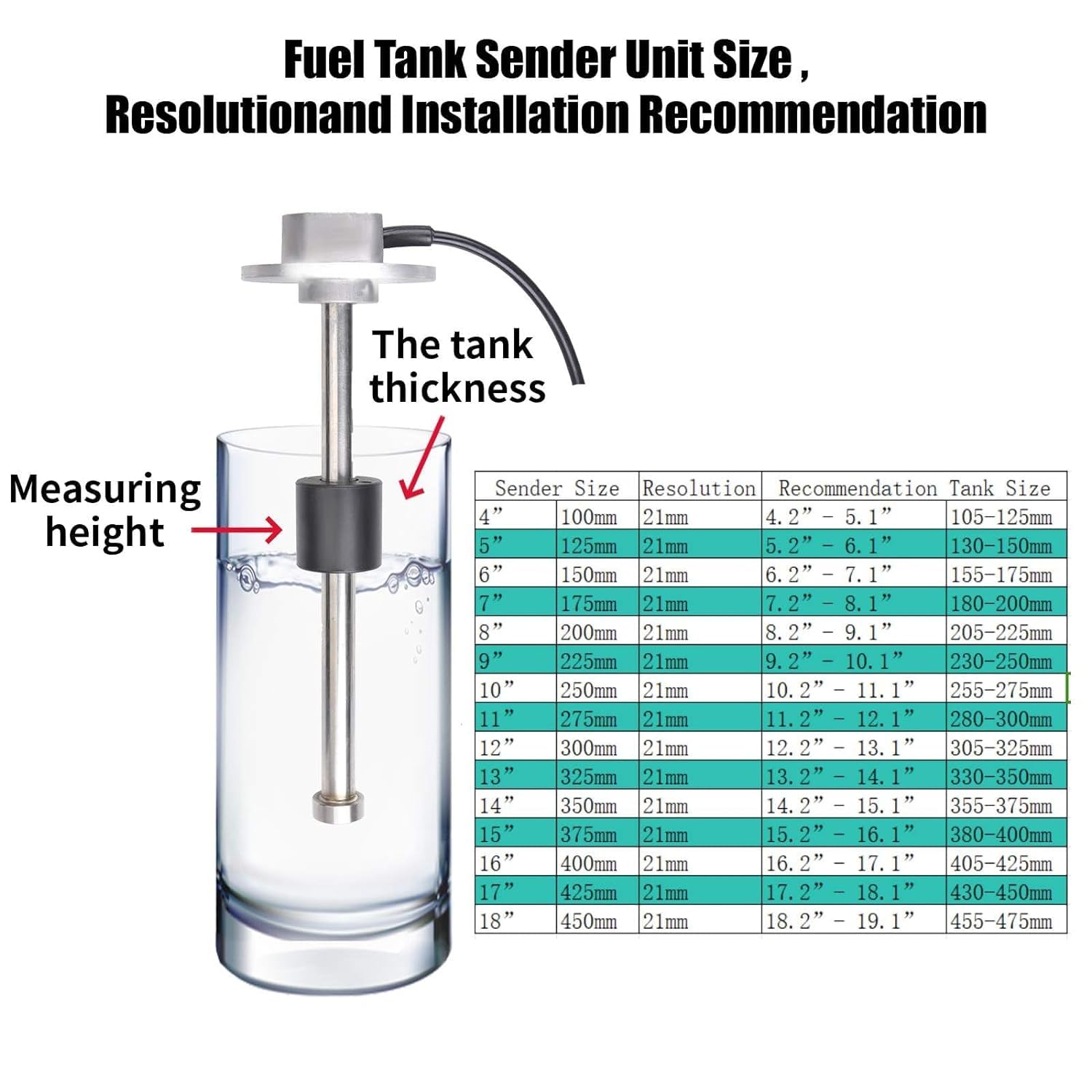 Fuel Tank Sender Unit Size ,
Resolutionand Installation Recommendation

The tank thickness

Measuring height

| Sender Size | | Resolution | Recommendation Tank Size | |
|---|---|---|---|---|
| 4” | 100mm | 21mm | 4.2” - 5.1” | 105-125mm |
| 5” | 125mm | 21mm | 5.2” - 6.1” | 130-150mm |
| 6” | 150mm | 21mm | 6.2” - 7.1” | 155-175mm |
| 7” | 175mm | 21mm | 7.2” - 8.1” | 180-200mm |
| 8” | 200mm | 21mm | 8.2” - 9.1” | 205-225mm |
| 9” | 225mm | 21mm | 9.2” - 10.1” | 230-250mm |
| 10” | 250mm | 21mm | 10.2” - 11.1” | 255-275mm |
| 11” | 275mm | 21mm | 11.2” - 12.1” | 280-300mm |
| 12” | 300mm | 21mm | 12.2” - 13.1” | 305-325mm |
| 13” | 325mm | 21mm | 13.2” - 14.1” | 330-350mm |
| 14” | 350mm | 21mm | 14.2” - 15.1” | 355-375mm |
| 15” | 375mm | 21mm | 15.2” - 16.1” | 380-400mm |
| 16” | 400mm | 21mm | 16.2” - 17.1” | 405-425mm |
| 17” | 425mm | 21mm | 17.2” - 18.1” | 430-450mm |
| 18” | 450mm | 21mm | 18.2” - 19.1” | 455-475mm |