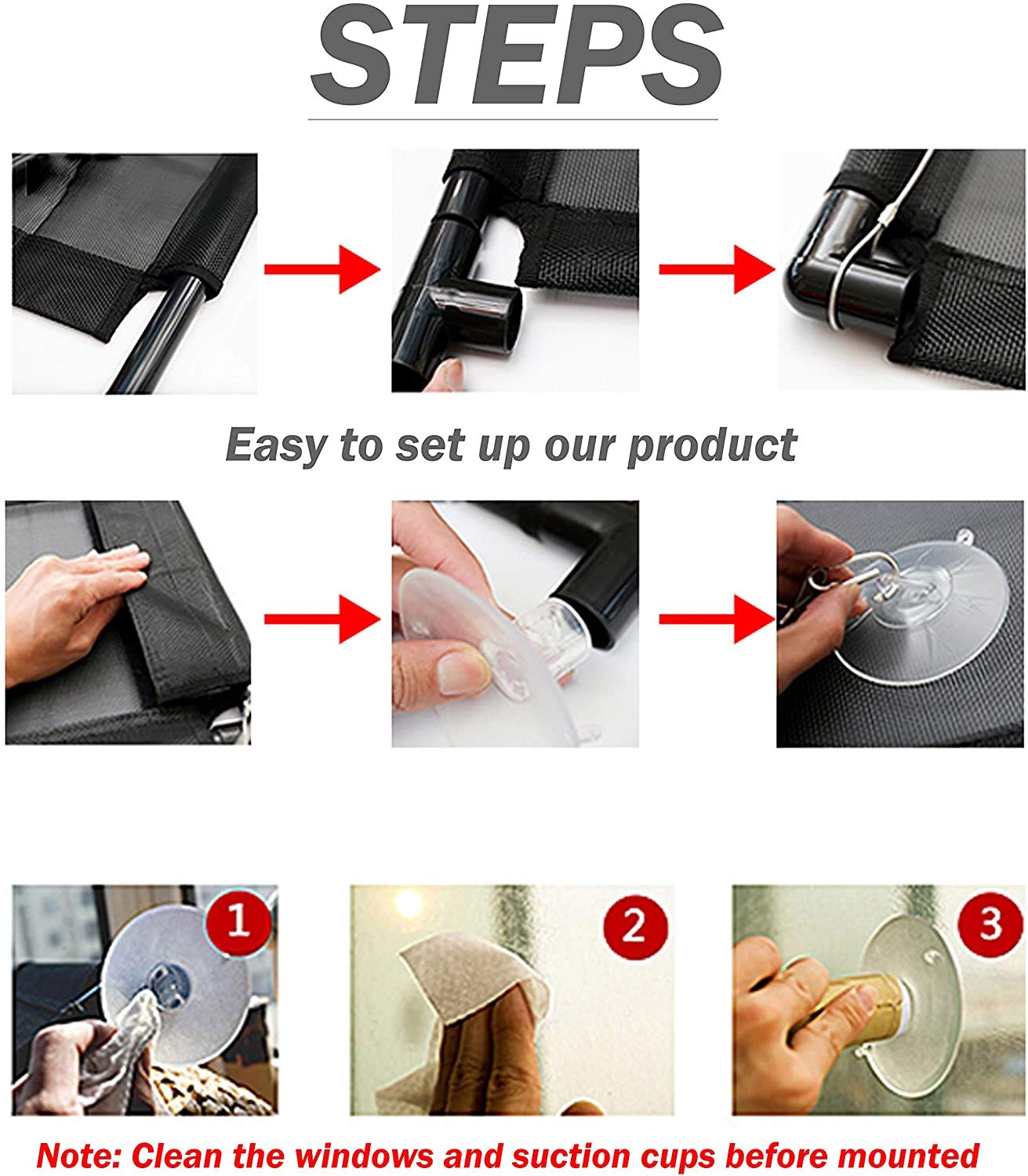 STEPS

Easy to set up our product

1

2

3

Note: Clean the windows and suction cups before mounted